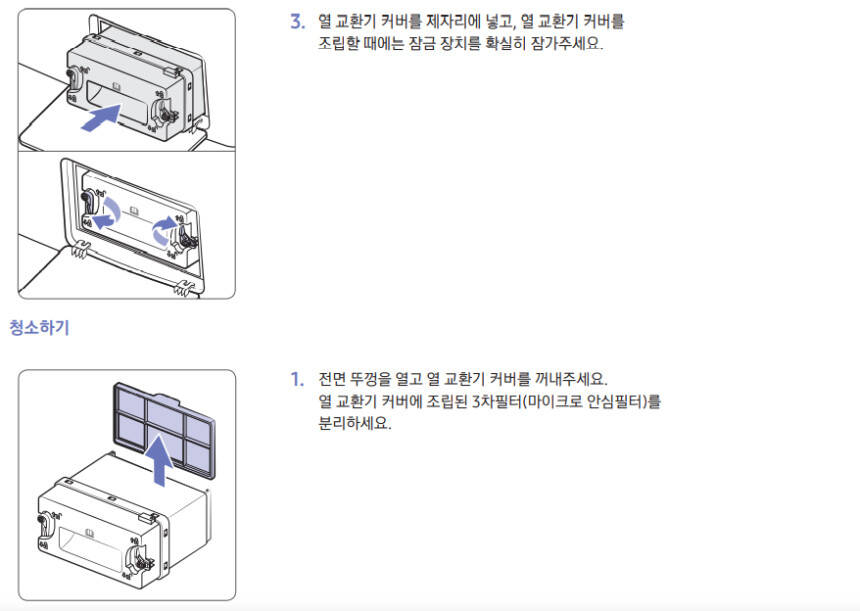 3. 열 교환기 커버를 제자리에 넣고, 열 교환기 커버를 조립할 때에는 잠금 장치를 확실히 잠가주세요.

청소하기

1. 전면 뚜껑을 열고 열 교환기 커버를 꺼내주세요. 열 교환기 커버에 조립된 3차필터(마이크로 안심필터)를 분리하세요.