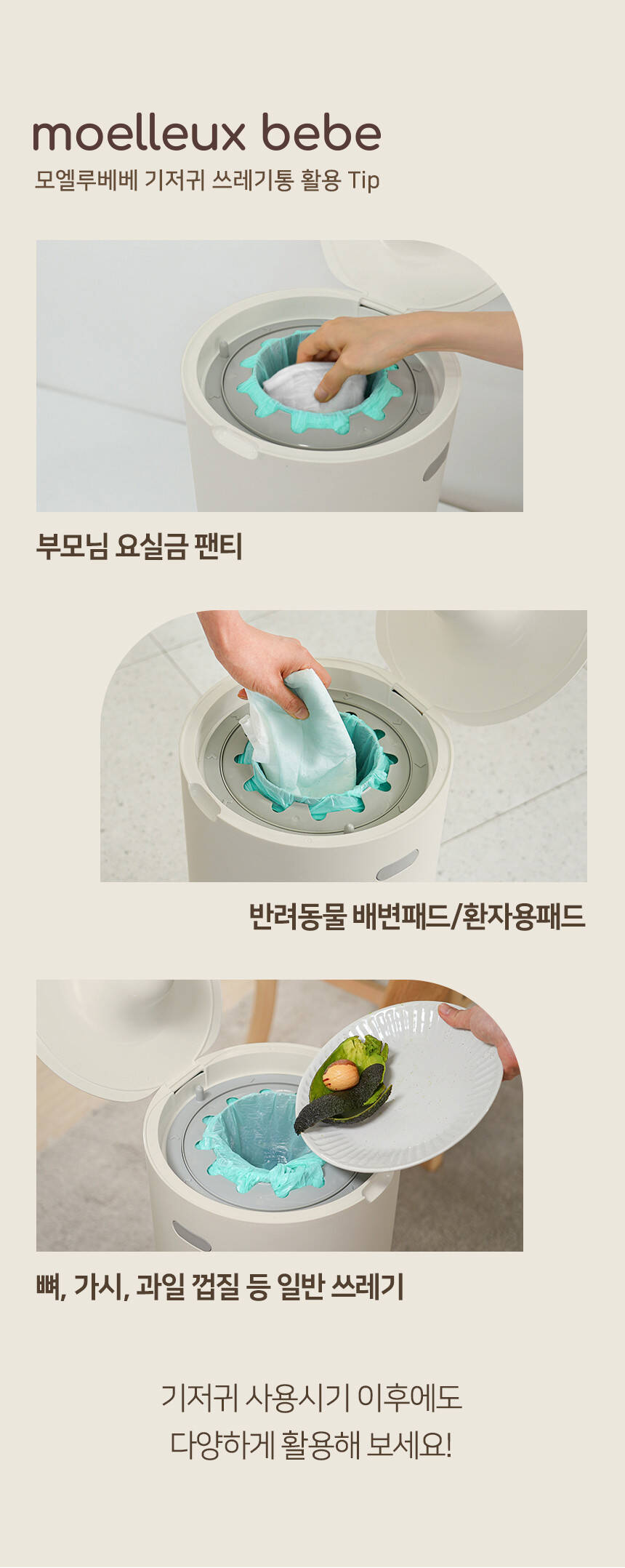 moelleux bebe
모엘루베베 기저귀 쓰레기통 활용 Tip

부모님 요실금 팬티

반려동물 배변패드/환자용패드

뼈, 가시, 과일 껍질 등 일반 쓰레기

기저귀 사용시기 이후에도
다양하게 활용해 보세요!