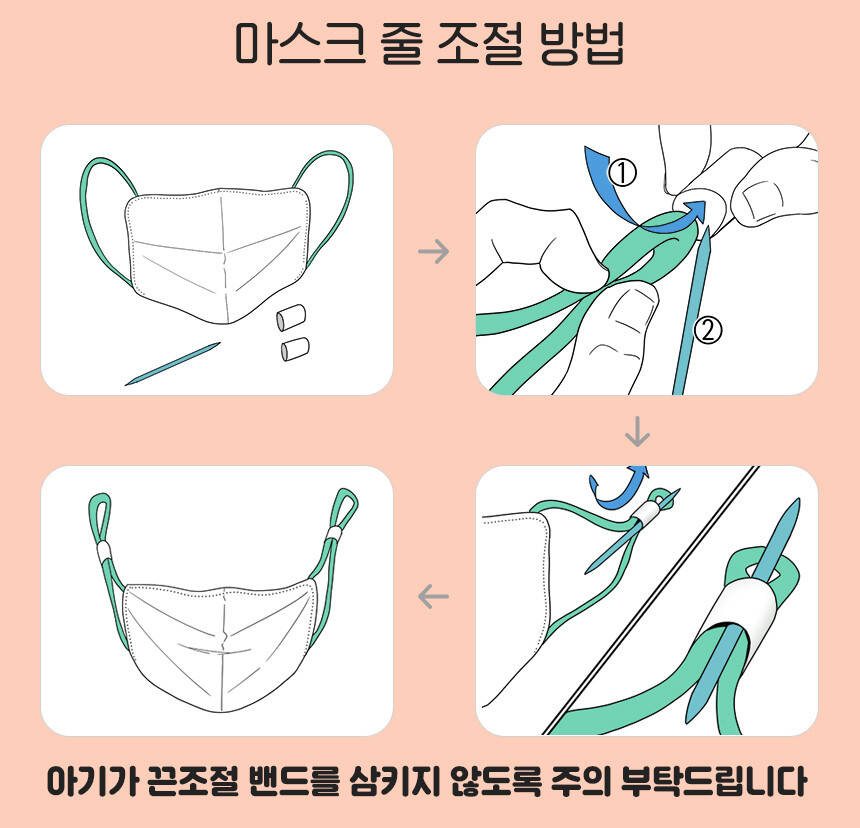 마스크 줄 조절 방법

①

②

아기가 끈조절 밴드를 삼키지 않도록 주의 부탁드립니다