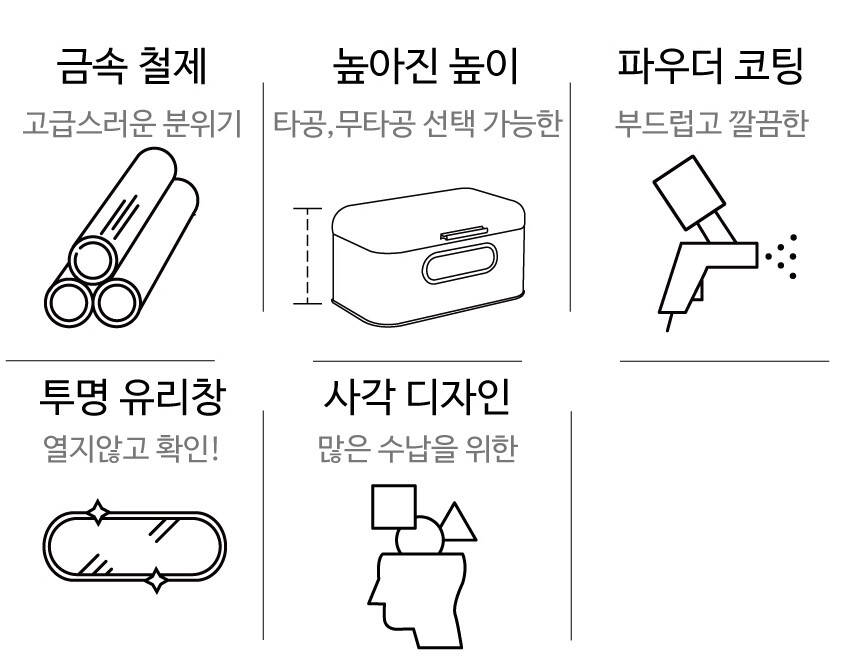 금속 철제
고급스러운 분위기

높아진 높이
타공,무타공 선택 가능한

파우더 코팅
부드럽고 깔끔한

투명 유리창
열지않고 확인!

사각 디자인
많은 수납을 위한