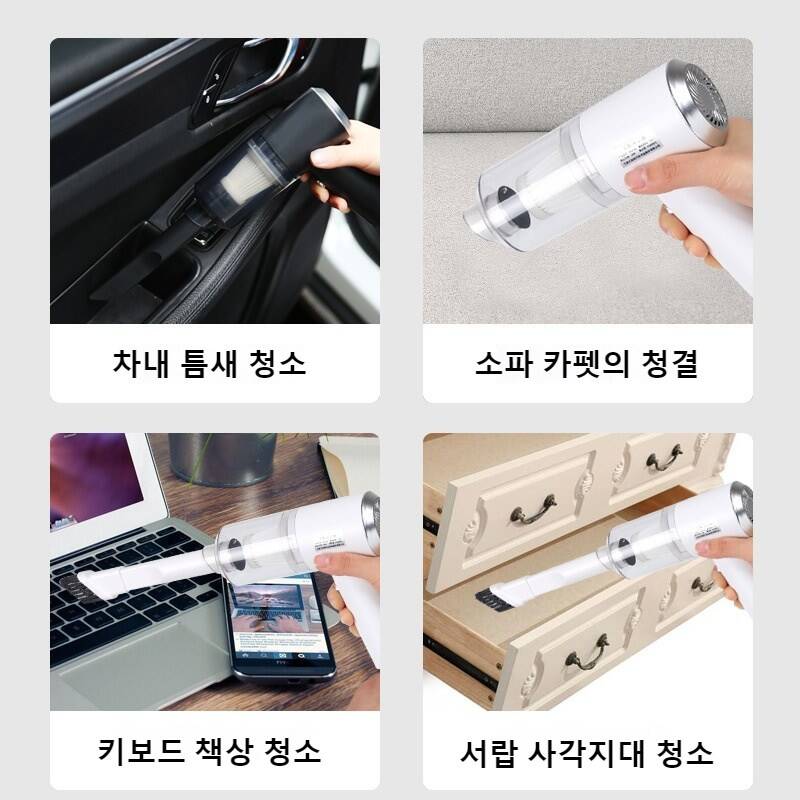 차내 틈새 청소

소파 카펫의 청결

키보드 책상 청소

서랍 사각지대 청소