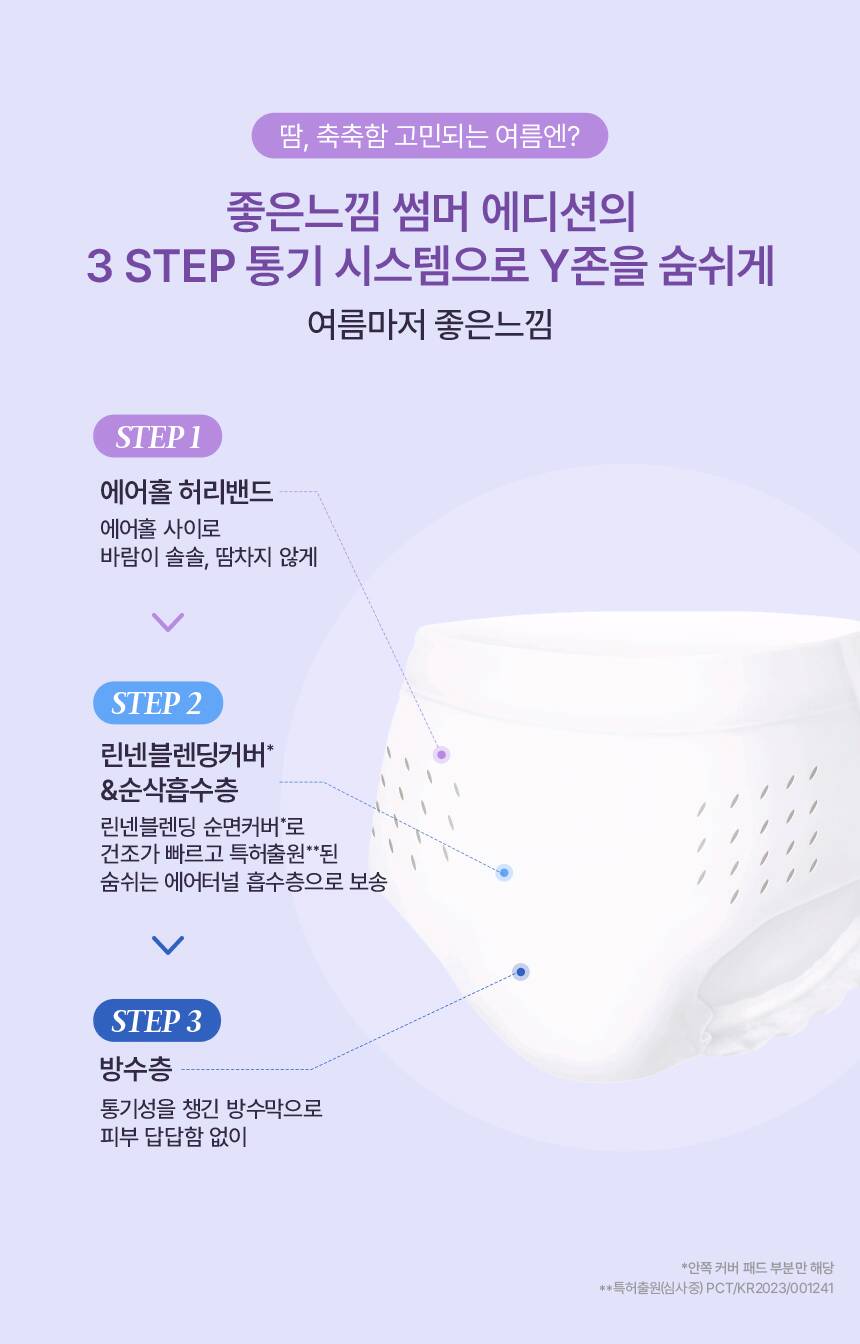 땀, 축축함 고민되는 여름엔?

좋은느낌 썸머 에디션의
3 STEP 통기 시스템으로 Y존을 숨쉬게

여름마저 좋은느낌

STEP 1

에어홀 허리밴드

에어홀 사이로
바람이 솔솔, 땀차지 않게

STEP 2

린넨블렌딩커버*
&순삭흡수층

린넨블렌딩 순면커버*로
건조가 빠르고 특허출원**된
숨쉬는 에어터널 흡수층으로 보송

STEP 3

방수층

통기성을 챙긴 방수막으로
피부 답답함 없이

*안쪽 커버 패드 부분만 해당
**특허출원(심사중) PCT/KR2023/001241