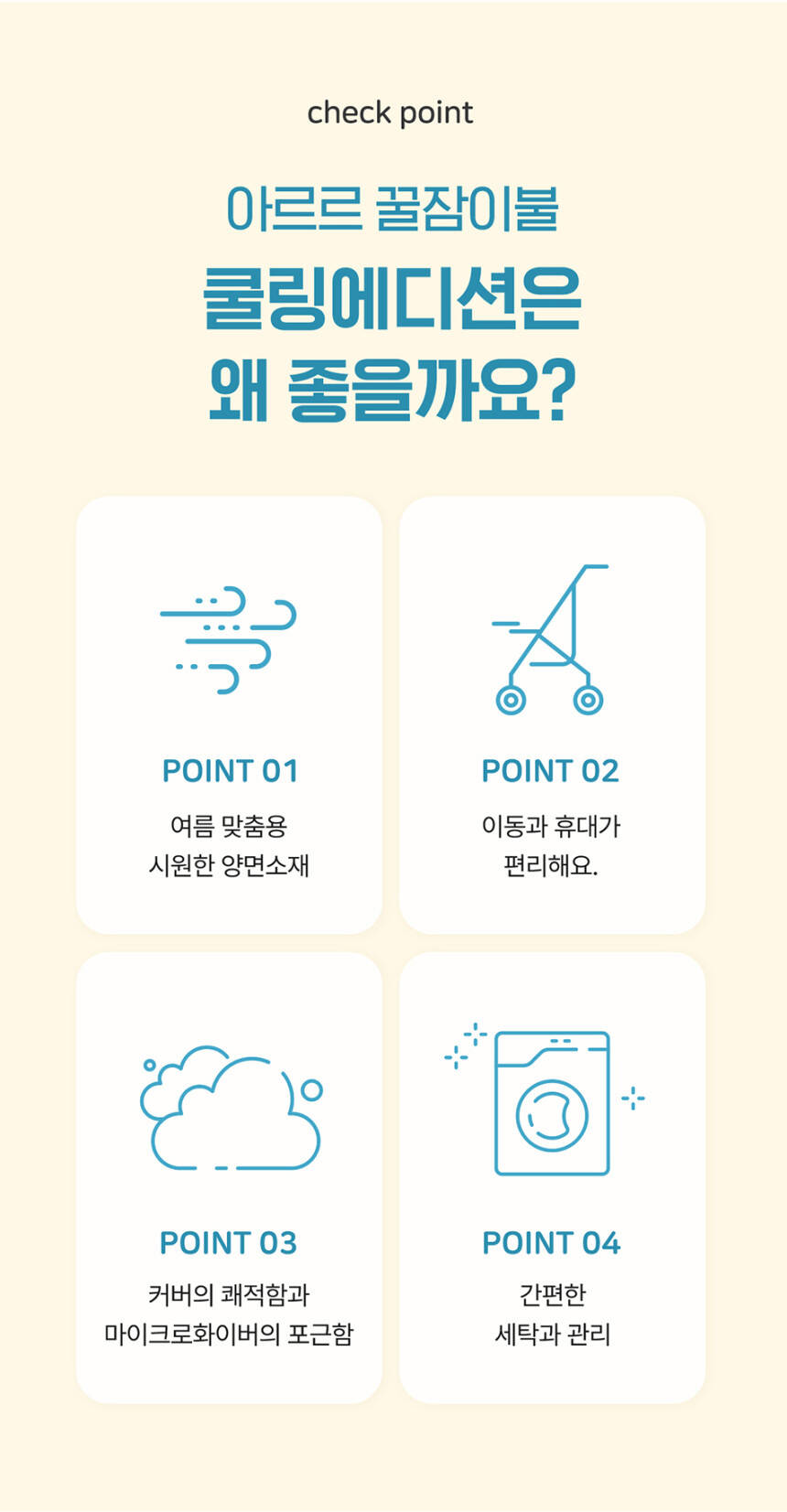 check point

아르르 꿀잠이불

쿨링에디션은
왜 좋을까요?

POINT 01

여름 맞춤용
시원한 양면소재

POINT 02

이동과 휴대가
편리해요.

POINT 03

커버의 쾌적함과
마이크로화이버의 포근함

POINT 04

간편한
세탁과 관리