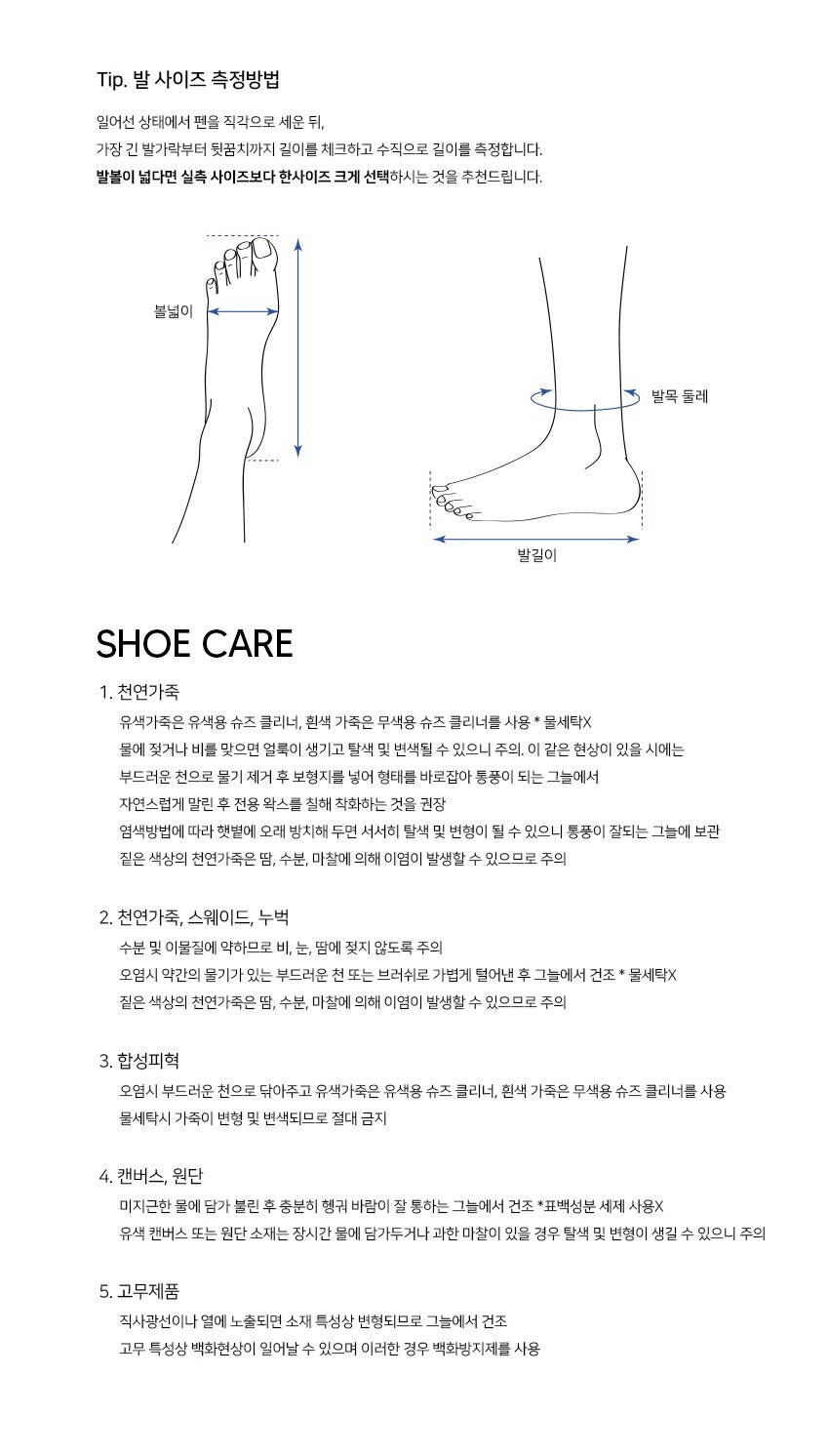 Tip. 발 사이즈 측정방법

일어선 상태에서 펜을 직각으로 세운 뒤,
가장 긴 발가락부터 뒷꿈치까지 길이를 체크하고 수직으로 길이를 측정합니다.
발볼이 넓다면 실측 사이즈보다 한사이즈 크게 선택하시는 것을 추천드립니다.

볼넓이

발목 둘레

발길이

SHOE CARE

1. 천연가죽
유색가죽은 유색용 슈즈 클리너, 흰색 가죽은 무색용 슈즈 클리너를 사용 * 물세탁X
물에 젖거나 비를 맞으면 얼룩이 생기고 탈색 및 변색될 수 있으니 주의. 이 같은 현상이 있을 시에는
부드러운 천으로 물기 제거 후 보형지를 넣어 형태를 바로잡아 통풍이 되는 그늘에서
자연스럽게 말린 후 전용 왁스를 칠해 착화하는 것을 권장
염색방법에 따라 햇볕에 오래 방치해 두면 서서히 탈색 및 변형이 될 수 있으니 통풍이 잘되는 그늘에 보관
짙은 색상의 천연가죽은 땀, 수분, 마찰에 의해 이염이 발생할 수 있으므로 주의

2. 천연가죽, 스웨이드, 누벅
수분 및 이물질에 약하므로 비, 눈, 땀에 젖지 않도록 주의
오염시 약간의 물기가 있는 부드러운 천 또는 브러쉬로 가볍게 털어낸 후 그늘에서 건조 * 물세탁X
짙은 색상의 천연가죽은 땀, 수분, 마찰에 의해 이염이 발생할 수 있으므로 주의

3. 합성피혁
오염시 부드러운 천으로 닦아주고 유색가죽은 유색용 슈즈 클리너, 흰색 가죽은 무색용 슈즈 클리너를 사용
물세탁시 가죽이 변형 및 변색되므로 절대 금지

4. 캔버스, 원단
미지근한 물에 담가 불린 후 충분히 헹궈 바람이 잘 통하는 그늘에서 건조 *표백성분 세제 사용X
유색 캔버스 또는 원단 소재는 장시간 물에 담가두거나 과한 마찰이 있을 경우 탈색 및 변형이 생길 수 있으니 주의

5. 고무제품
직사광선이나 열에 노출되면 소재 특성상 변형되므로 그늘에서 건조
고무 특성상 백화현상이 일어날 수 있으며 이러한 경우 백화방지제를 사용