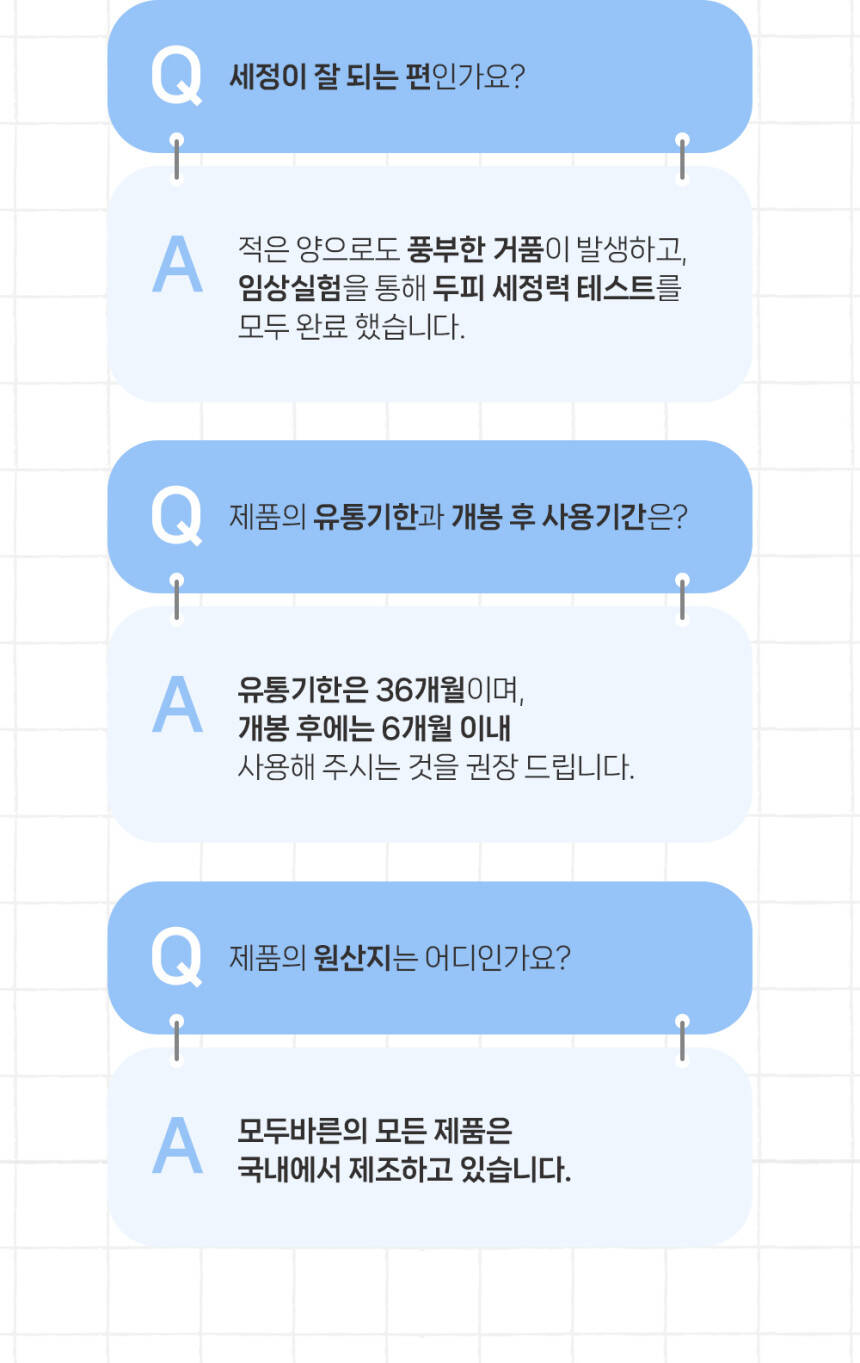 Q 세정이 잘 되는 편인가요?

A 적은 양으로도 풍부한 거품이 발생하고, 임상실험을 통해 두피 세정력 테스트를 모두 완료 했습니다.

Q 제품의 유통기한과 개봉 후 사용기간은?

A 유통기한은 36개월이며,
개봉 후에는 6개월 이내
사용해 주시는 것을 권장 드립니다.

Q 제품의 원산지는 어디인가요?

A 모두바른의 모든 제품은
국내에서 제조하고 있습니다.