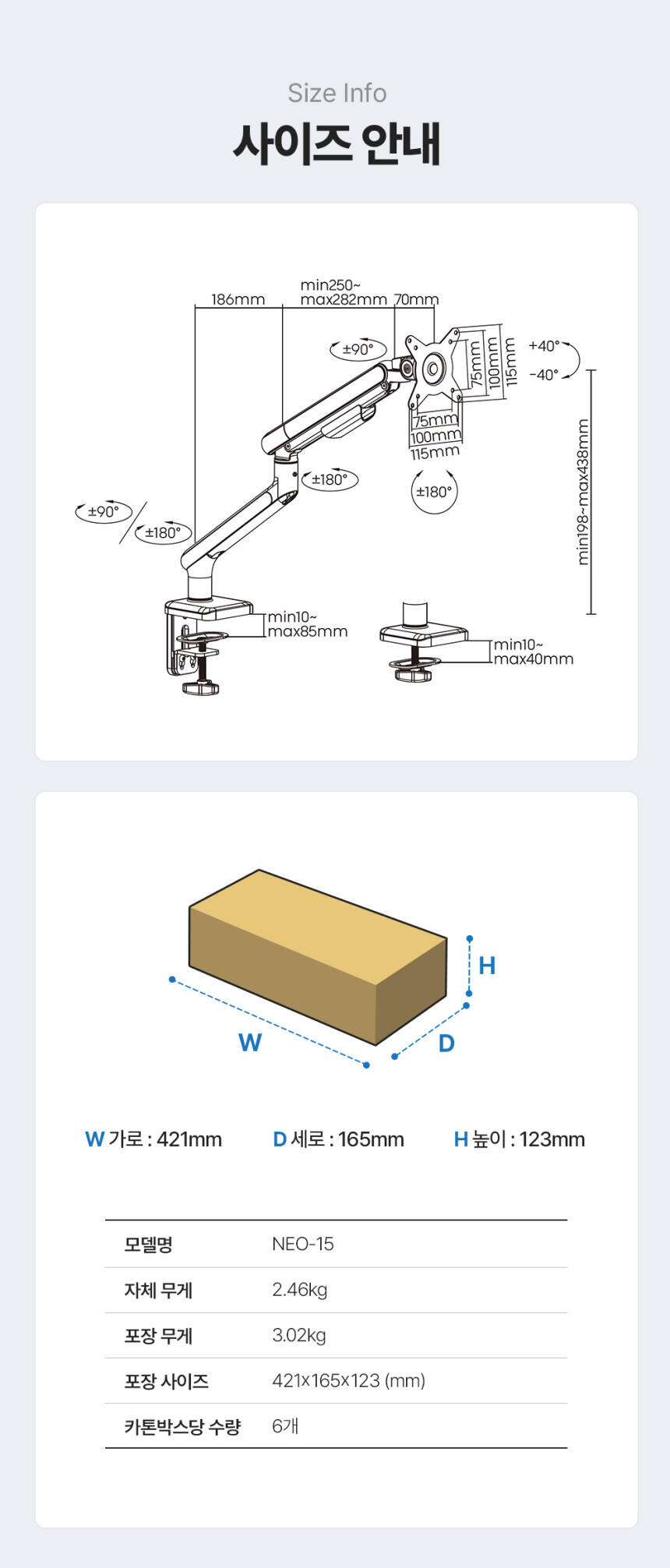 Size Info

사이즈 안내

186mm
min250~ max282mm
70mm
±90°
75mm
100mm
115mm
+40°
-40°
75mm
100mm
115mm
±180°
±180°
±90°
±180°
min198~max438mm
min10~ max85mm
min10~ max40mm

H
W
D

W 가로 : 421mm D 세로 : 165mm H 높이 : 123mm

| 모델명 | NEO-15 |
|---|---|
| 자체 무게 | 2.46kg |
| 포장 무게 | 3.02kg |
| 포장 사이즈 | 421x165x123 (mm) |
| 카톤박스당 수량 | 6개 |