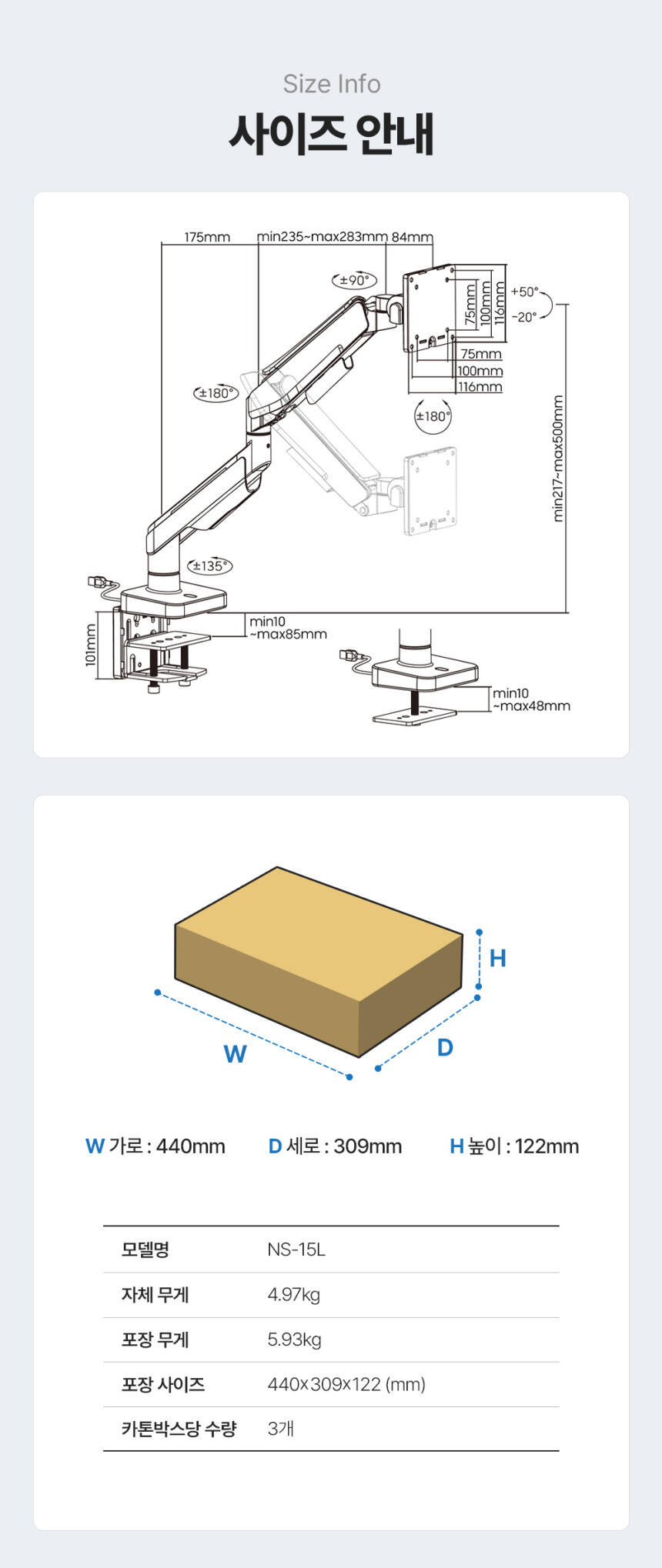 Size Info
사이즈 안내

175mm
min235~max283mm
84mm
±90°
75mm
100mm
116mm
+50°
-20°
75mm
100mm
116mm
±180°
±180°
min217~max500mm
±135°
101mm
min10
~max85mm
min10
~max48mm

H
W
D

W 가로 : 440mm
D 세로 : 309mm
H 높이 : 122mm

| 모델명 | NS-15L |
|---|---|
| 자체 무게 | 4.97kg |
| 포장 무게 | 5.93kg |
| 포장 사이즈 | 440x309x122 (mm) |
| 카톤박스당 수량 | 3개 |