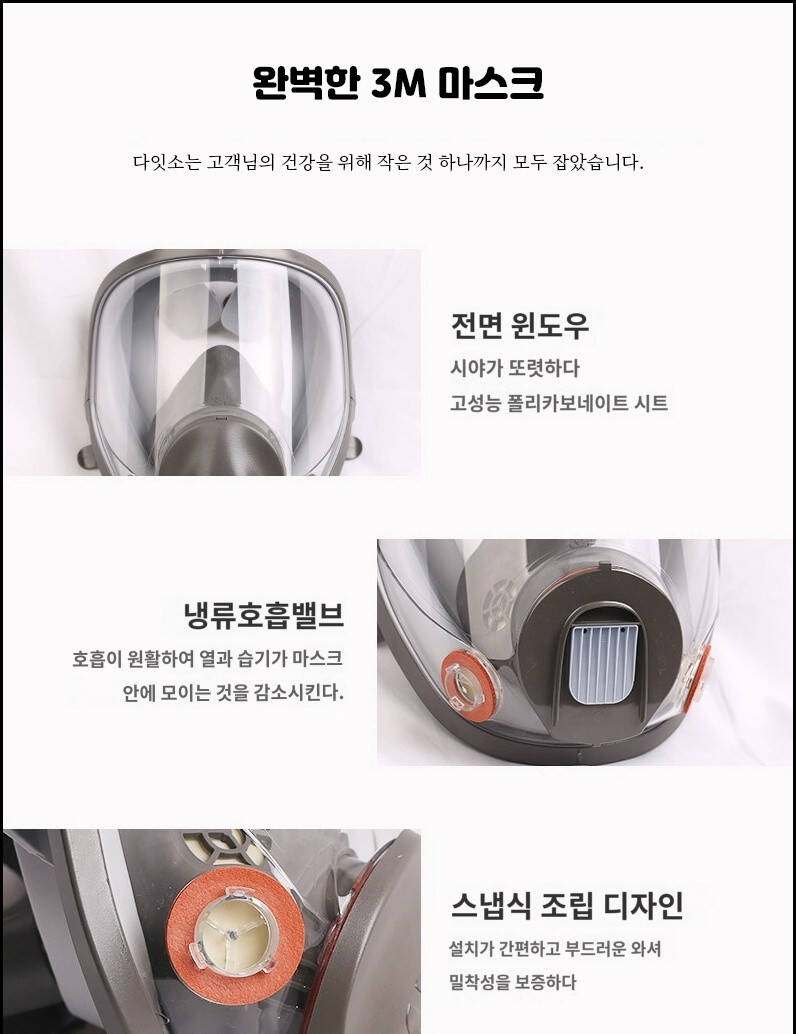 완벽한 3M 마스크

다잇소는 고객님의 건강을 위해 작은 것 하나까지 모두 잡았습니다.

전면 윈도우

시야가 또렷하다

고성능 폴리카보네이트 시트

냉류호흡밸브

호흡이 원활하여 열과 습기가 마스크 안에 모이는 것을 감소시킨다.

스냅식 조립 디자인

설치가 간편하고 부드러운 와셔

밀착성을 보증하다