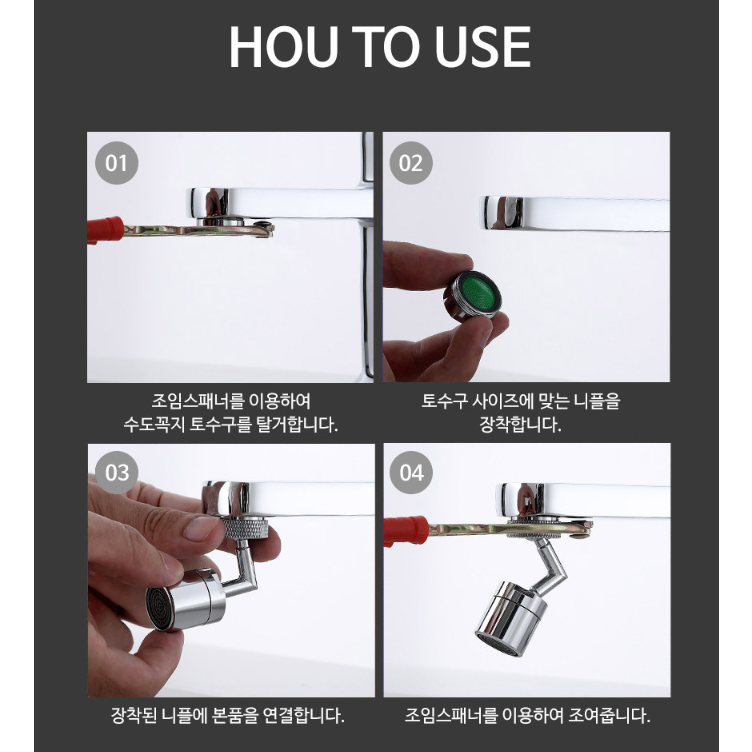 HOU TO USE

01

조임스패너를 이용하여 수도꼭지 토수구를 탈거합니다.

02

토수구 사이즈에 맞는 니플을 장착합니다.

03

장착된 니플에 본품을 연결합니다.

04

조임스패너를 이용하여 조여줍니다.