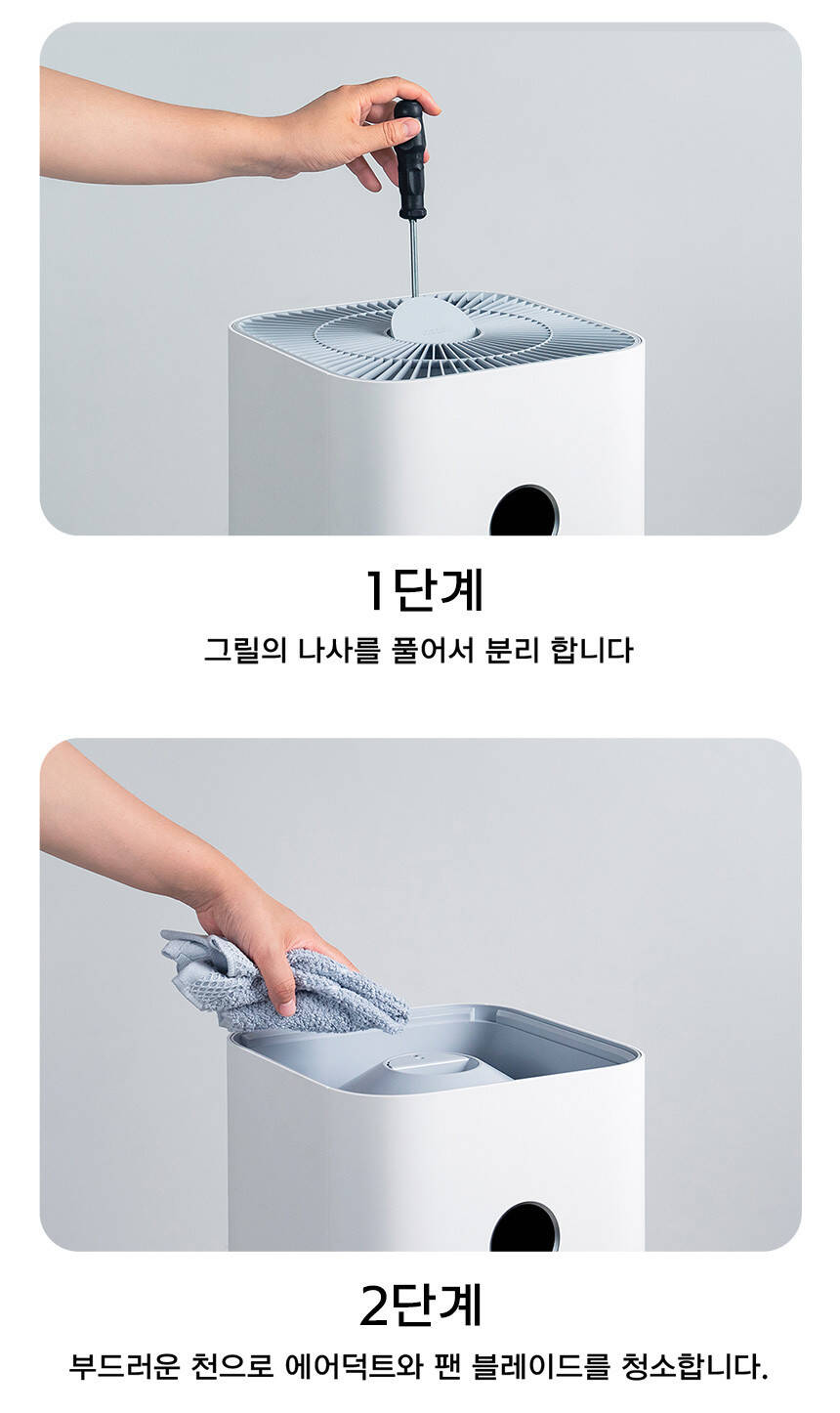 1단계

그릴의 나사를 풀어서 분리 합니다

2단계

부드러운 천으로 에어덕트와 팬 블레이드를 청소합니다.