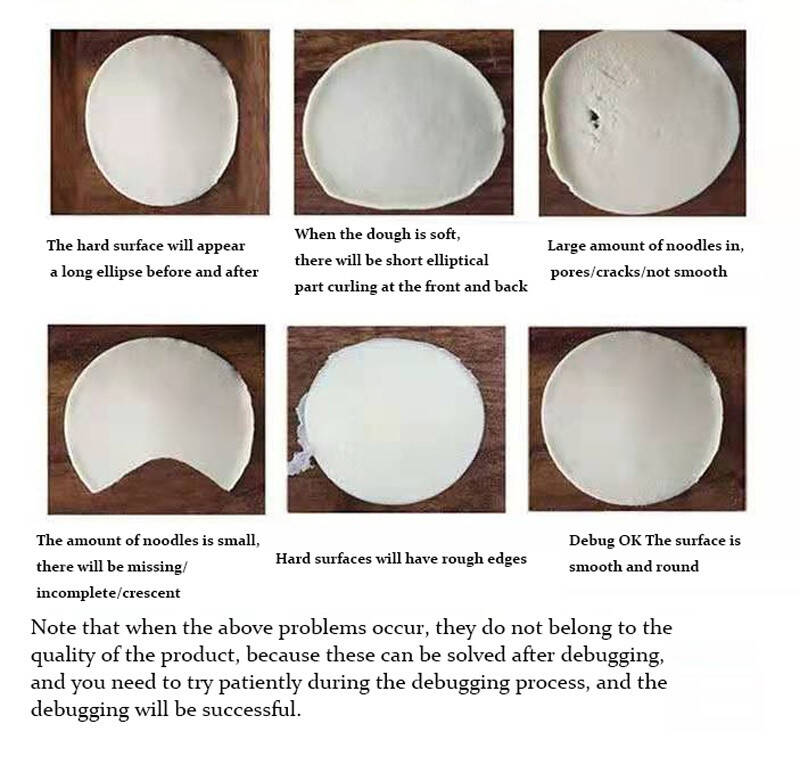 The hard surface will appear a long ellipse before and after

When the dough is soft, there will be short elliptical part curling at the front and back

Large amount of noodles in, pores/cracks/not smooth

The amount of noodles is small, there will be missing/ incomplete/crescent

Hard surfaces will have rough edges

Debug OK The surface is smooth and round

Note that when the above problems occur, they do not belong to the quality of the product, because these can be solved after debugging, and you need to try patiently during the debugging process, and the debugging will be successful.