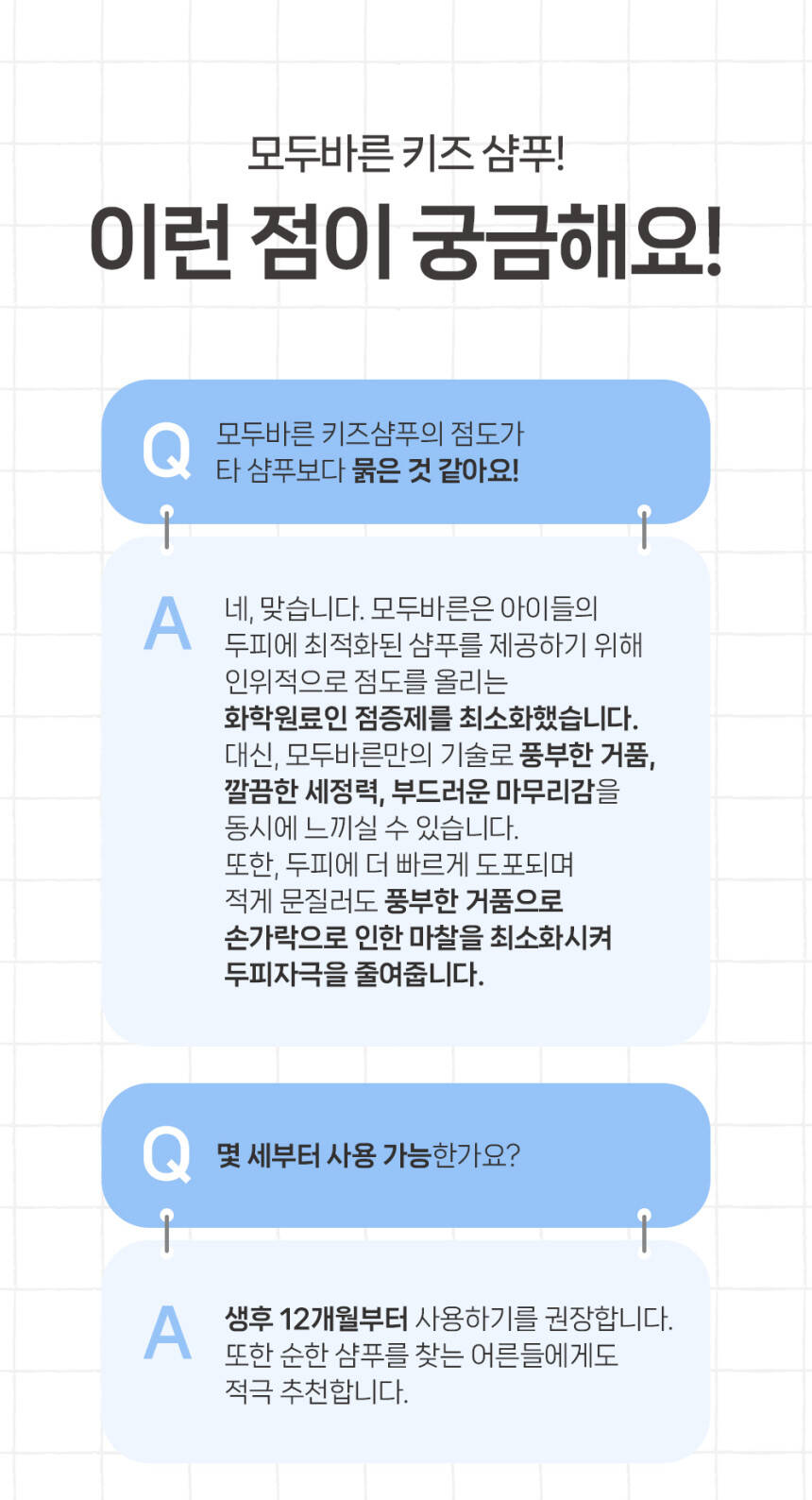 모두바른 키즈 샴푸!

이런 점이 궁금해요!

Q

모두바른 키즈샴푸의 점도가
타 샴푸보다 묽은 것 같아요!

A

네, 맞습니다. 모두바른은 아이들의
두피에 최적화된 샴푸를 제공하기 위해
인위적으로 점도를 올리는
화학원료인 점증제를 최소화했습니다.
대신, 모두바른만의 기술로 풍부한 거품,
깔끔한 세정력, 부드러운 마무리감을
동시에 느끼실 수 있습니다.
또한, 두피에 더 빠르게 도포되며
적게 문질러도 풍부한 거품으로
손가락으로 인한 마찰을 최소화시켜
두피자극을 줄여줍니다.

Q

몇 세부터 사용 가능한가요?

A

생후 12개월부터 사용하기를 권장합니다.
또한 순한 샴푸를 찾는 어른들에게도
적극 추천합니다.