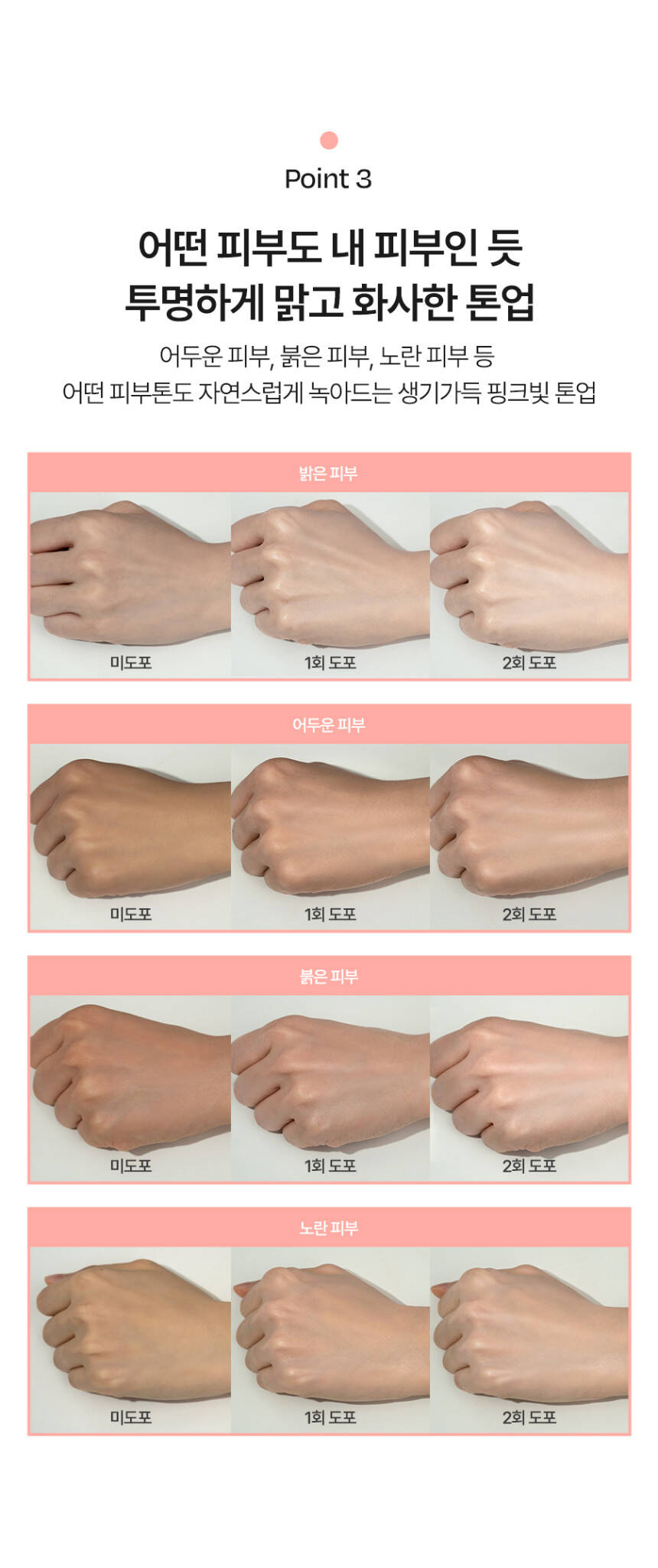 Point 3

어떤 피부도 내 피부인 듯
투명하게 맑고 화사한 톤업

어두운 피부, 붉은 피부, 노란 피부 등
어떤 피부톤도 자연스럽게 녹아드는 생기가득 핑크빛 톤업

밝은 피부

미도포
1회 도포
2회 도포

어두운 피부

미도포
1회 도포
2회 도포

붉은 피부

미도포
1회 도포
2회 도포

노란 피부

미도포
1회 도포
2회 도포