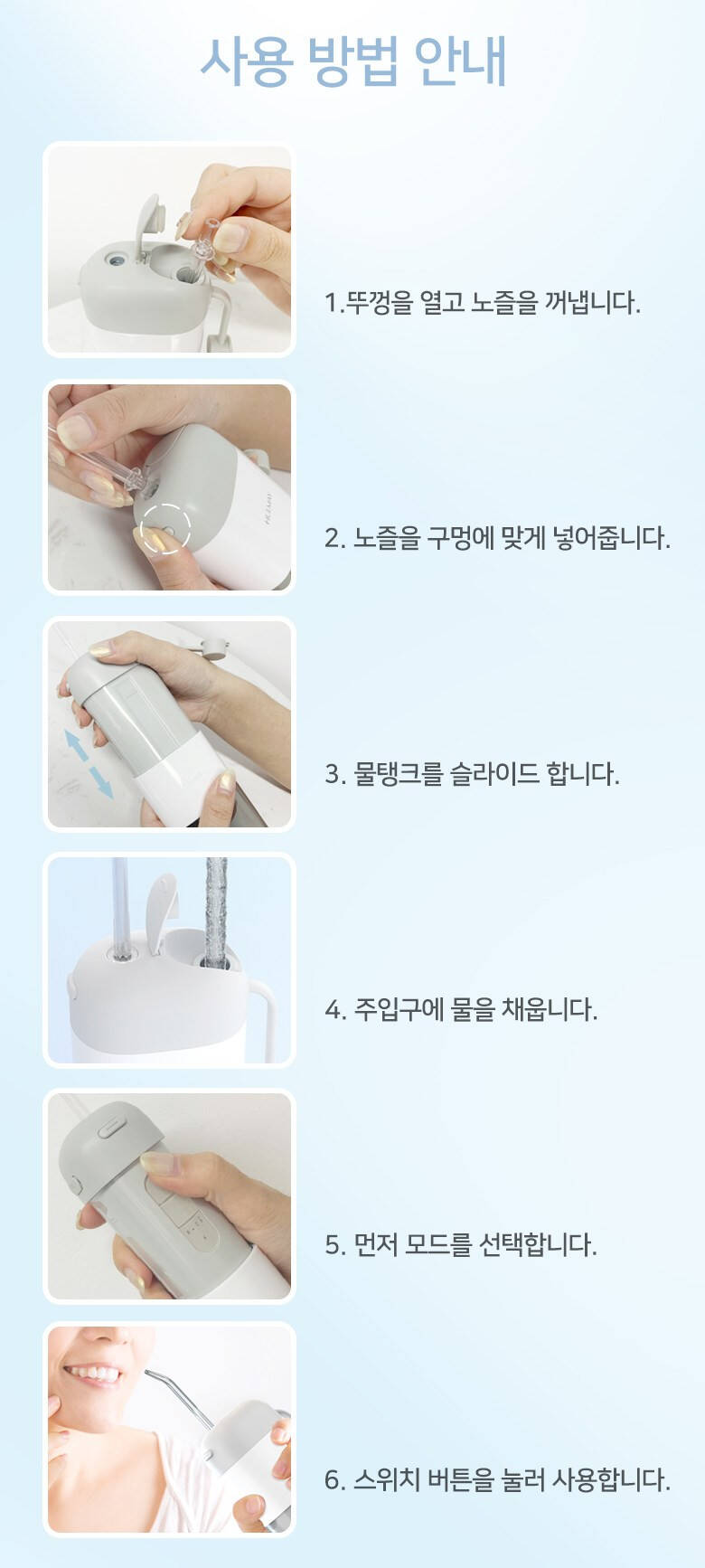 사용 방법 안내

1.뚜껑을 열고 노즐을 꺼냅니다.

2. 노즐을 구멍에 맞게 넣어줍니다.

3. 물탱크를 슬라이드 합니다.

4. 주입구에 물을 채웁니다.

5. 먼저 모드를 선택합니다.

6. 스위치 버튼을 눌러 사용합니다.