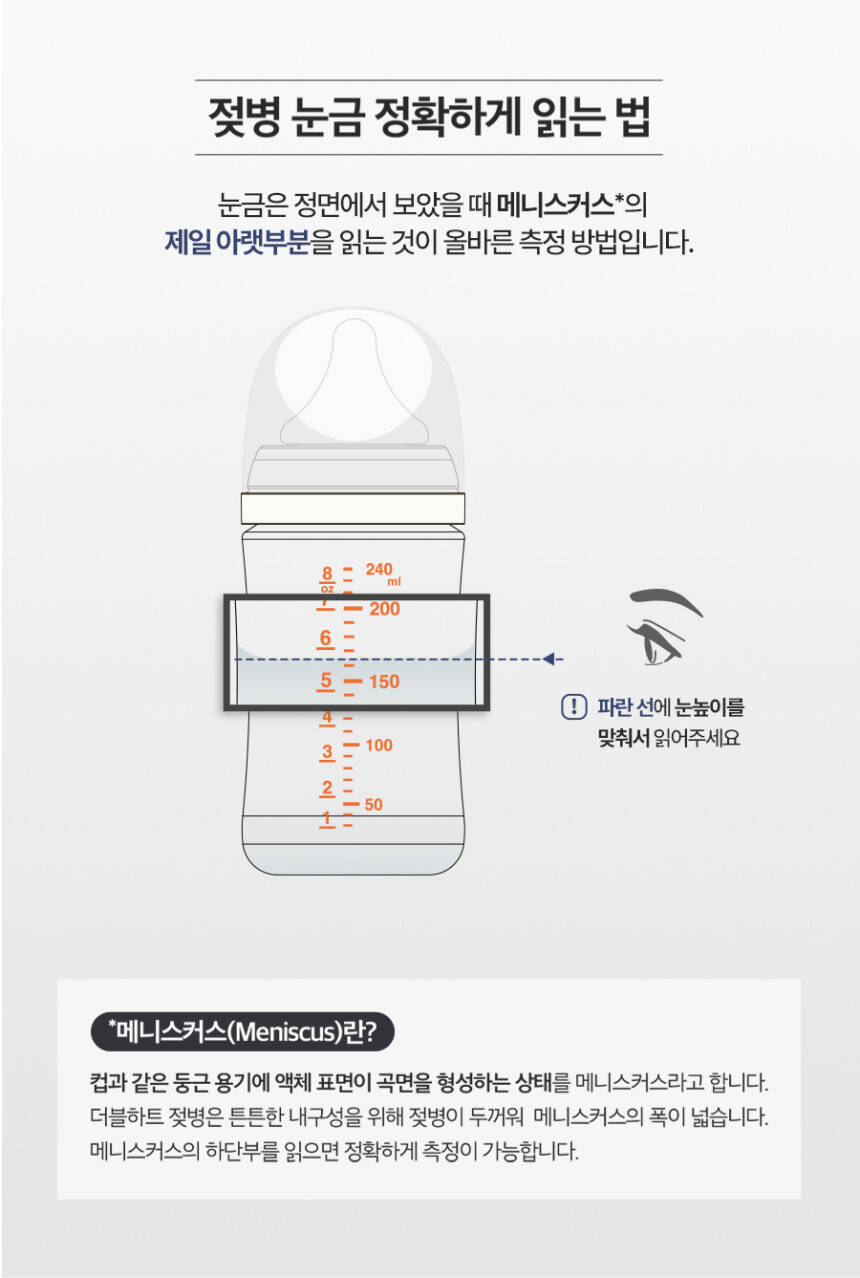 젖병 눈금 정확하게 읽는 법

눈금은 정면에서 보았을 때 메니스커스*의 제일 아랫부분을 읽는 것이 올바른 측정 방법입니다.

8 oz
240 ml
7
200
6
5
150
4
3
100
2
50
1

! 파란 선에 눈높이를 맞춰서 읽어주세요

*메니스커스(Meniscus)란?

컵과 같은 둥근 용기에 액체 표면이 곡면을 형성하는 상태를 메니스커스라고 합니다. 더블하트 젖병은 튼튼한 내구성을 위해 젖병이 두꺼워 메니스커스의 폭이 넓습니다. 메니스커스의 하단부를 읽으면 정확하게 측정이 가능합니다.