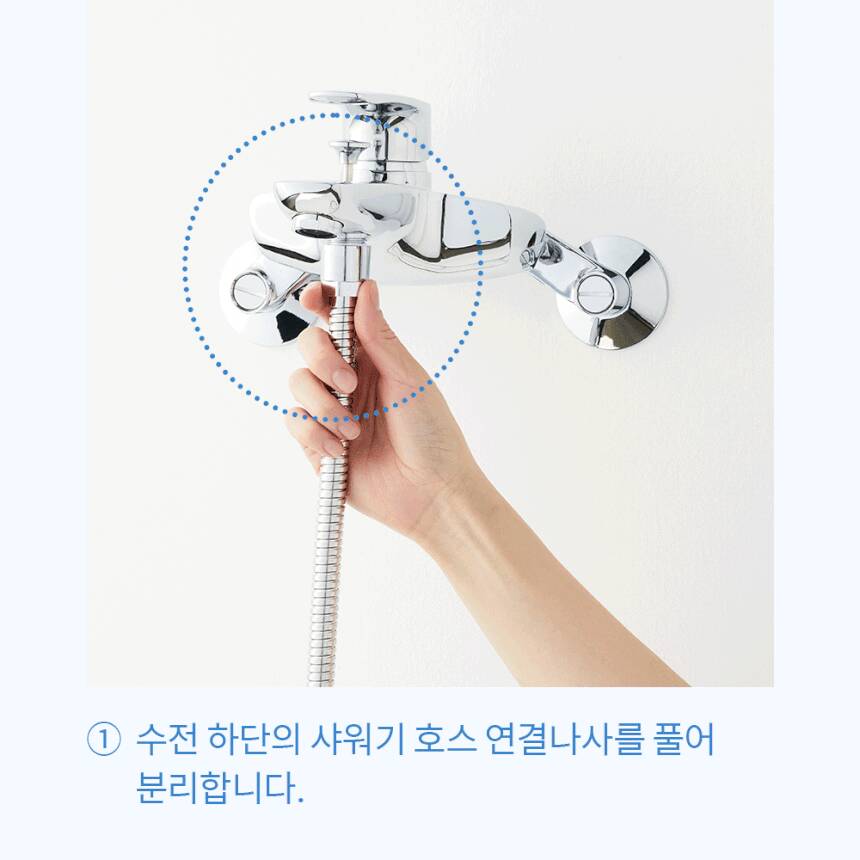 ① 수전 하단의 샤워기 호스 연결나사를 풀어 분리합니다.