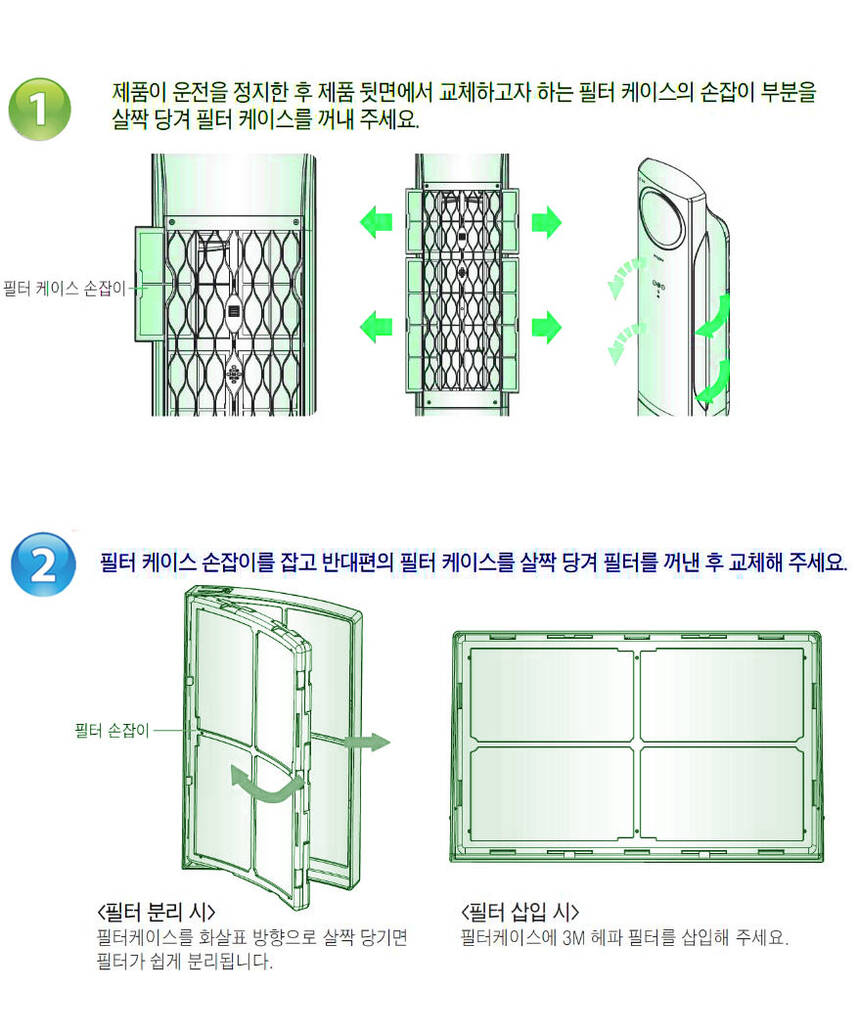 1

제품이 운전을 정지한 후 제품 뒷면에서 교체하고자 하는 필터 케이스의 손잡이 부분을 살짝 당겨 필터 케이스를 꺼내 주세요.

필터 케이스 손잡이

2

필터 케이스 손잡이를 잡고 반대편의 필터 케이스를 살짝 당겨 필터를 꺼낸 후 교체해 주세요.

필터 손잡이

<필터 분리 시>
필터케이스를 화살표 방향으로 살짝 당기면 필터가 쉽게 분리됩니다.

<필터 삽입 시>
필터케이스에 3M 헤파 필터를 삽입해 주세요.