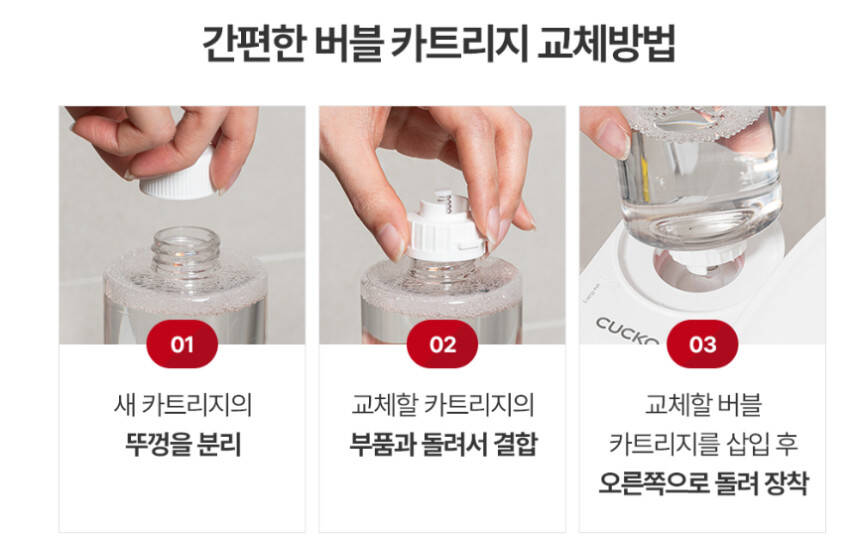 간편한 버블 카트리지 교체방법

01

새 카트리지의

뚜껑을 분리

02

교체할 카트리지의

부품과 돌려서 결합

CUCKO

03

교체할 버블

카트리지를 삽입 후

오른쪽으로 돌려 장착