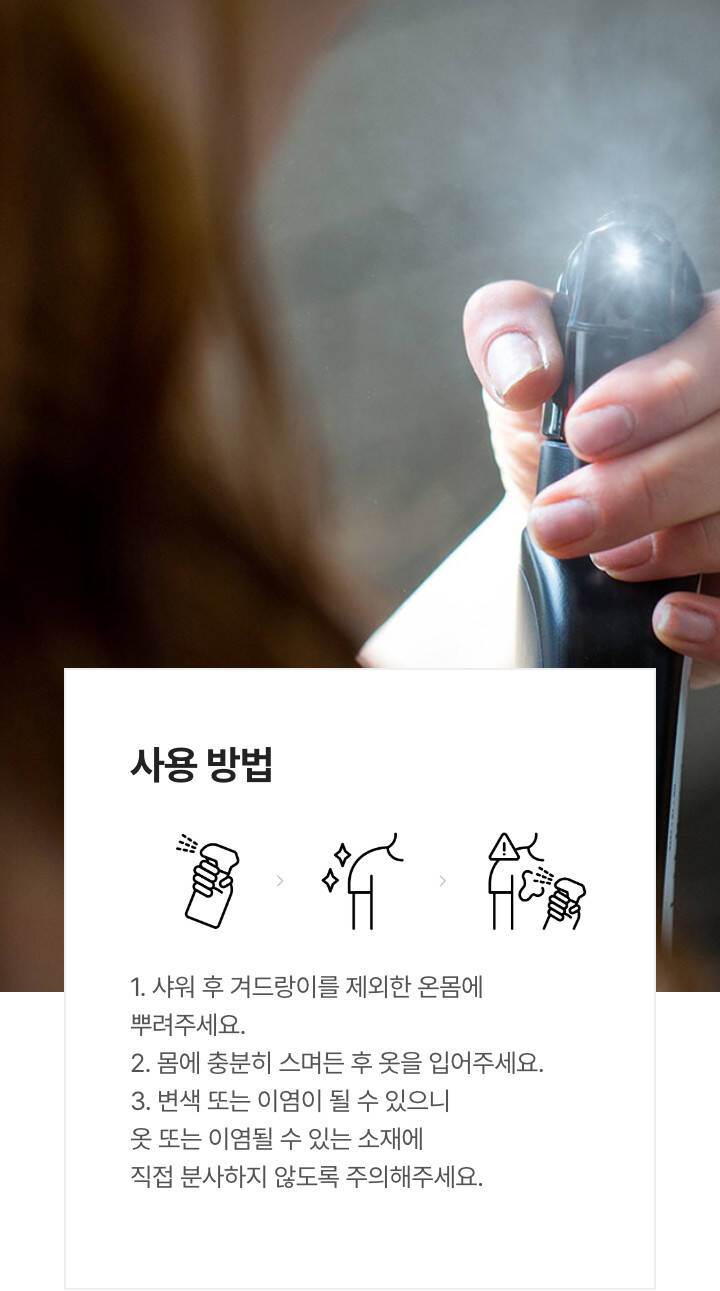 사용 방법

1. 샤워 후 겨드랑이를 제외한 온몸에 뿌려주세요.
2. 몸에 충분히 스며든 후 옷을 입어주세요.
3. 변색 또는 이염이 될 수 있으니 옷 또는 이염될 수 있는 소재에 직접 분사하지 않도록 주의해주세요.