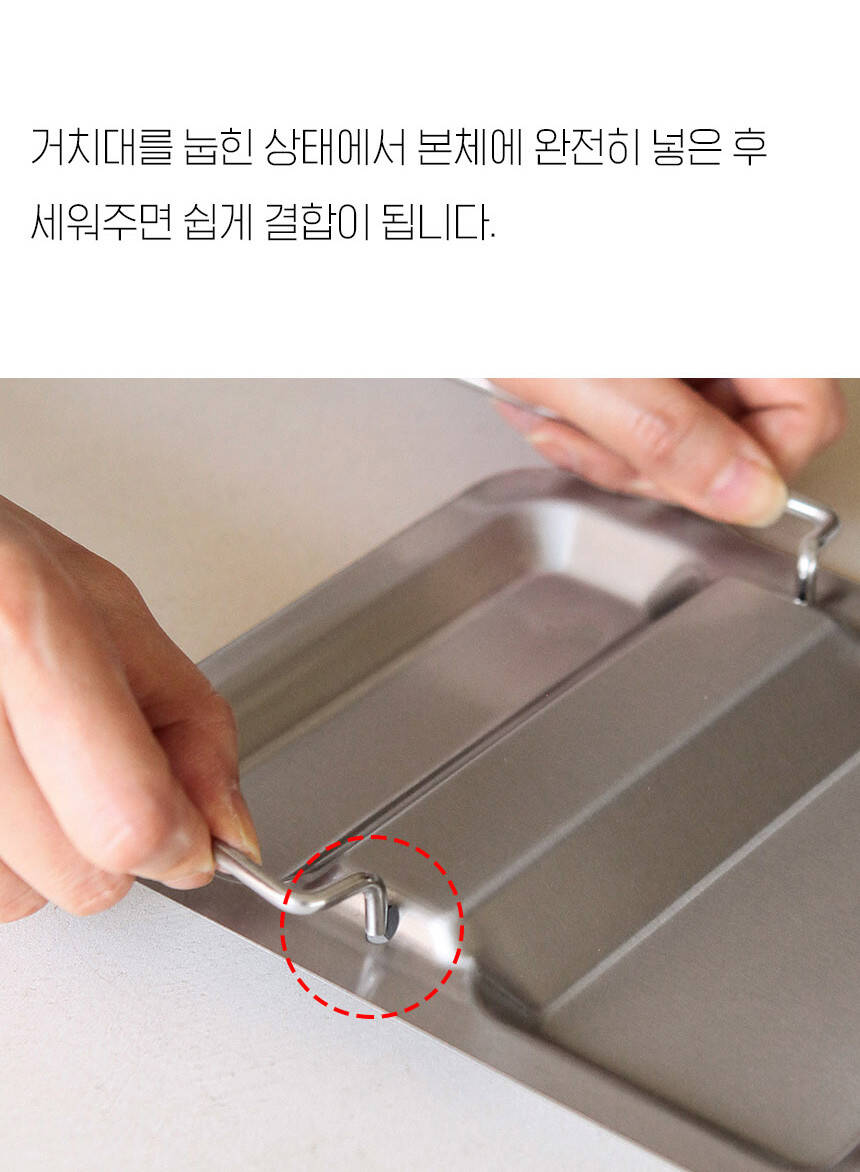 거치대를 눕힌 상태에서 본체에 완전히 넣은 후 세워주면 쉽게 결합이 됩니다.