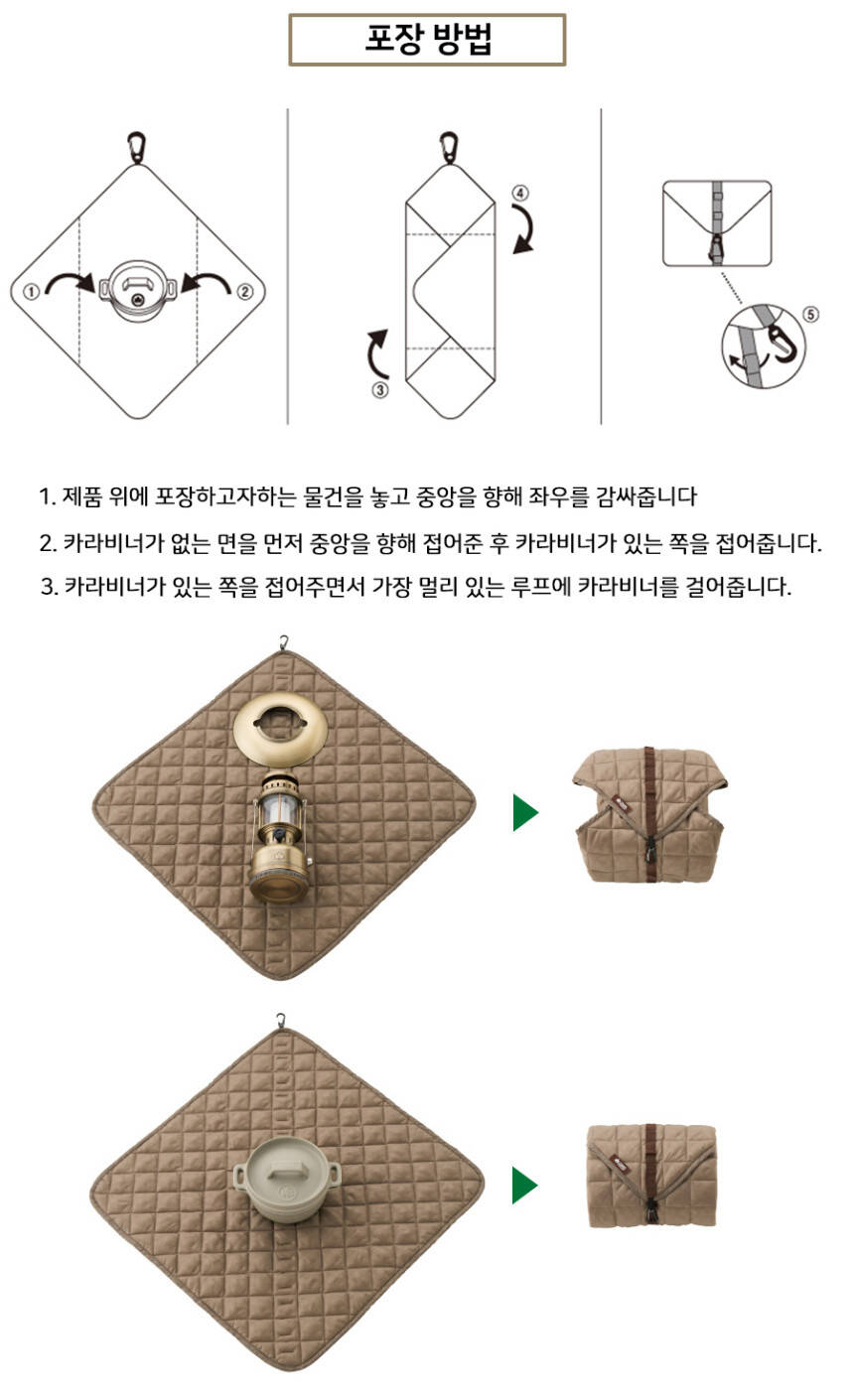 포장 방법

①

②

④

③

⑤

1. 제품 위에 포장하고자하는 물건을 놓고 중앙을 향해 좌우를 감싸줍니다

2. 카라비너가 없는 면을 먼저 중앙을 향해 접어준 후 카라비너가 있는 쪽을 접어줍니다.

3. 카라비너가 있는 쪽을 접어주면서 가장 멀리 있는 루프에 카라비너를 걸어줍니다.