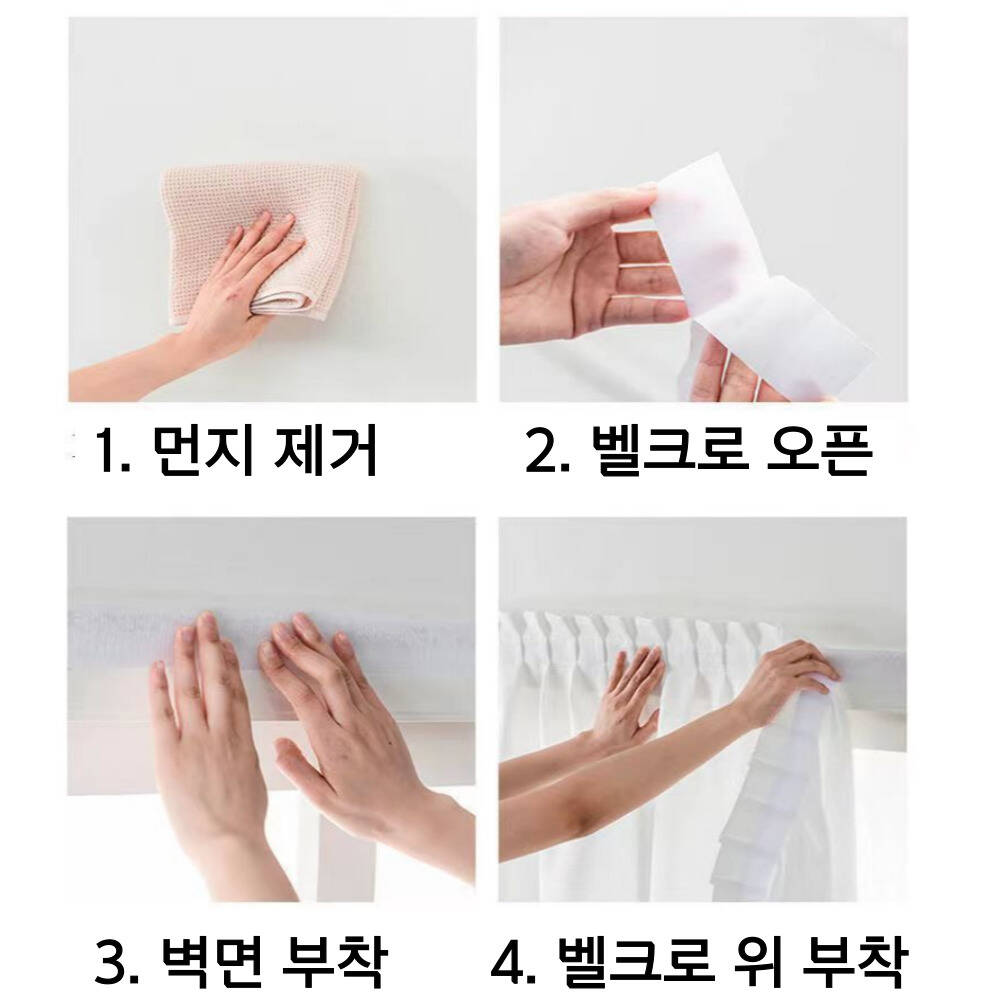 1. 먼지 제거

2. 벨크로 오픈

3. 벽면 부착

4. 벨크로 위 부착