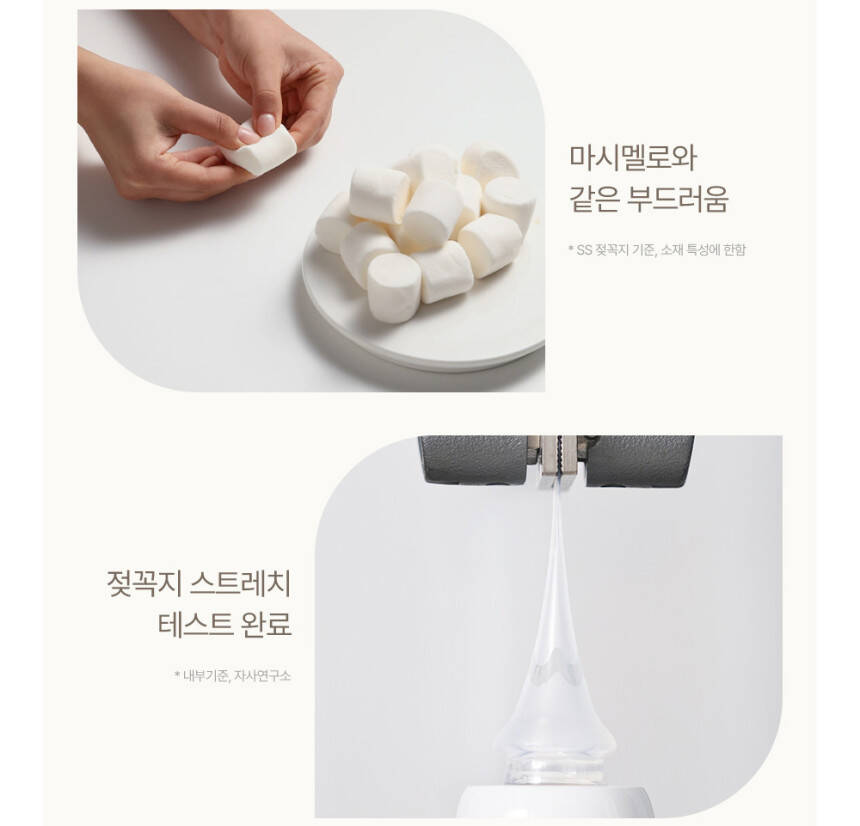 마시멜로와 같은 부드러움

* SS 젖꼭지 기준, 소재 특성에 한함

젖꼭지 스트레치 테스트 완료

* 내부기준, 자사연구소