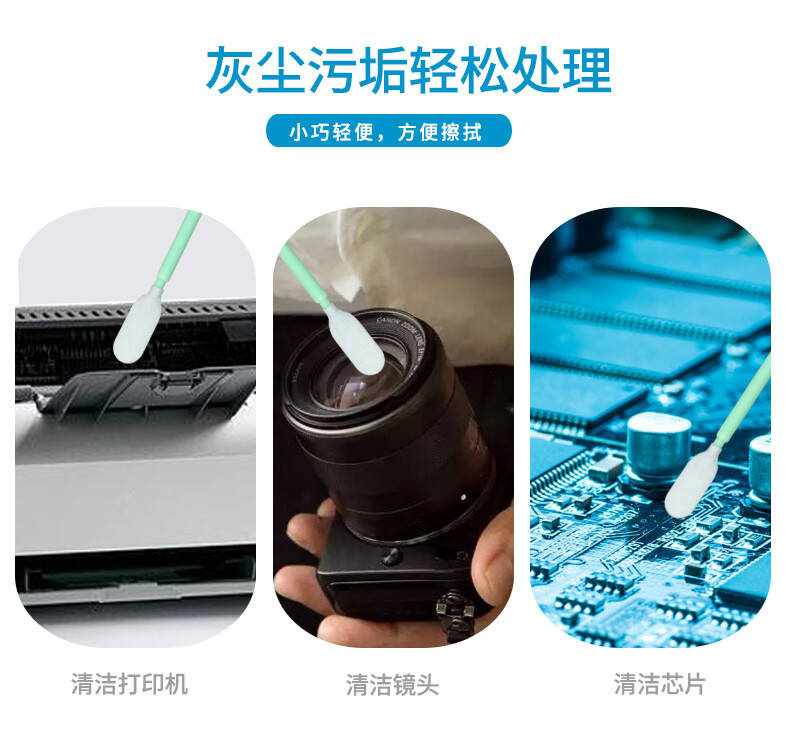 灰尘污垢轻松处理

小巧轻便，方便擦拭

CANON ZOOM LENS

清洁打印机

清洁镜头

清洁芯片