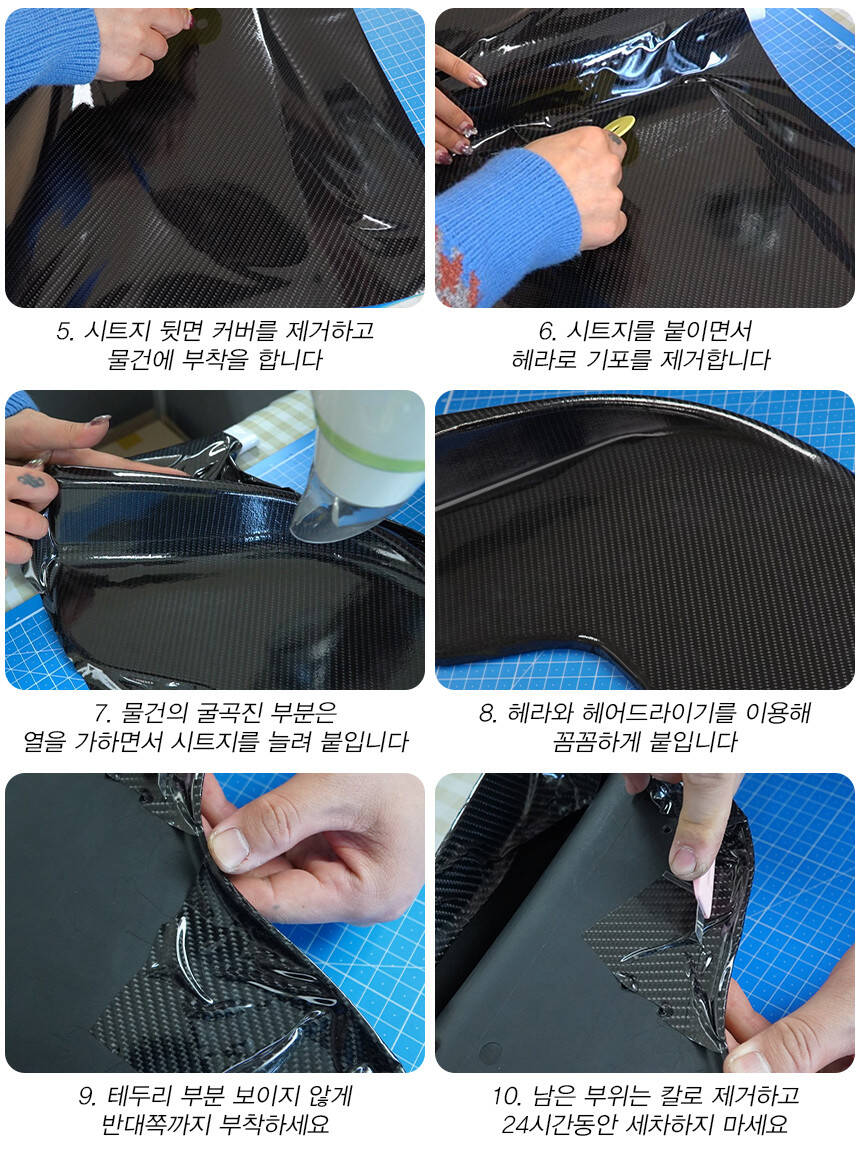 5. 시트지 뒷면 커버를 제거하고
물건에 부착을 합니다

6. 시트지를 붙이면서
헤라로 기포를 제거합니다

7. 물건의 굴곡진 부분은
열을 가하면서 시트지를 늘려 붙입니다

8. 헤라와 헤어드라이기를 이용해
꼼꼼하게 붙입니다

9. 테두리 부분 보이지 않게
반대쪽까지 부착하세요

10. 남은 부위는 칼로 제거하고
24시간동안 세차하지 마세요