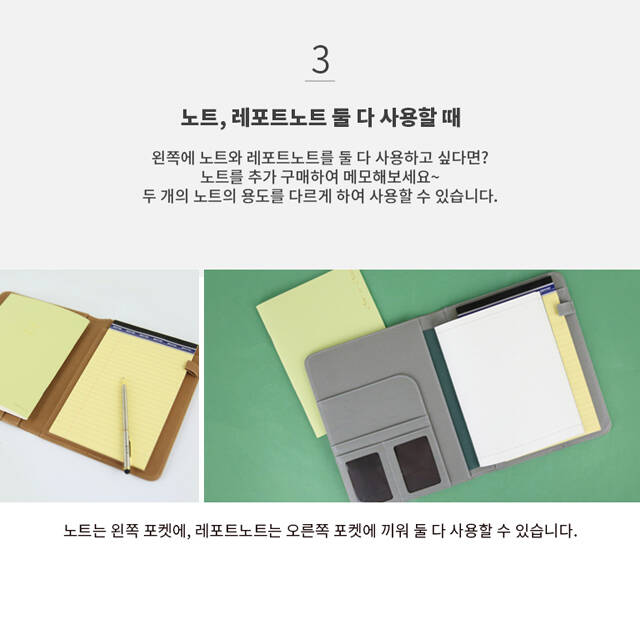 3

노트, 레포트노트 둘 다 사용할 때

왼쪽에 노트와 레포트노트를 둘 다 사용하고 싶다면?
노트를 추가 구매하여 메모해보세요~
두 개의 노트의 용도를 다르게 하여 사용할 수 있습니다.

노트는 왼쪽 포켓에, 레포트노트는 오른쪽 포켓에 끼워 둘 다 사용할 수 있습니다.