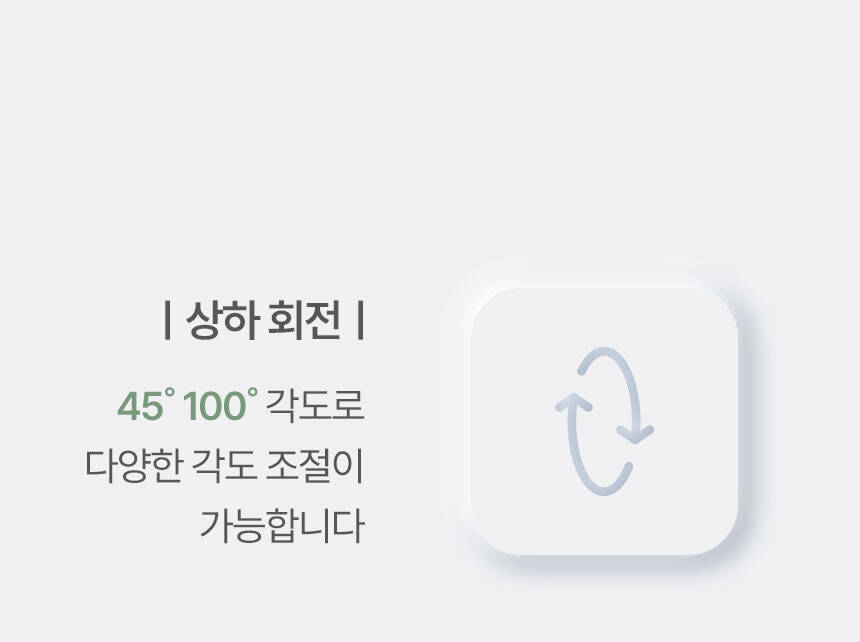 | 상하 회전 |

45° 100° 각도로
다양한 각도 조절이
가능합니다