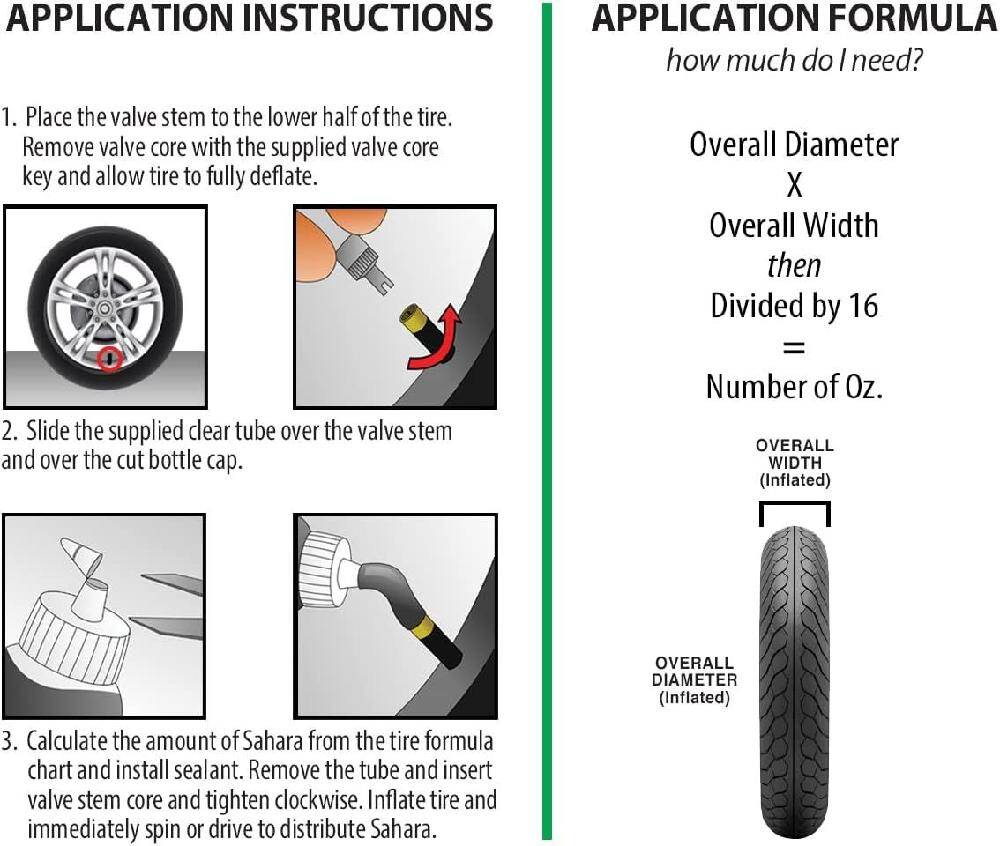 APPLICATION INSTRUCTIONS

1. Place the valve stem to the lower half of the tire. Remove valve core with the supplied valve core key and allow tire to fully deflate.

2. Slide the supplied clear tube over the valve stem and over the cut bottle cap.

3. Calculate the amount of Sahara from the tire formula chart and install sealant. Remove the tube and insert valve stem core and tighten clockwise. Inflate tire and immediately spin or drive to distribute Sahara.

APPLICATION FORMULA

how much do I need?

Overall Diameter
X
Overall Width
then
Divided by 16
=
Number of Oz.

OVERALL WIDTH (Inflated)

OVERALL DIAMETER (Inflated)