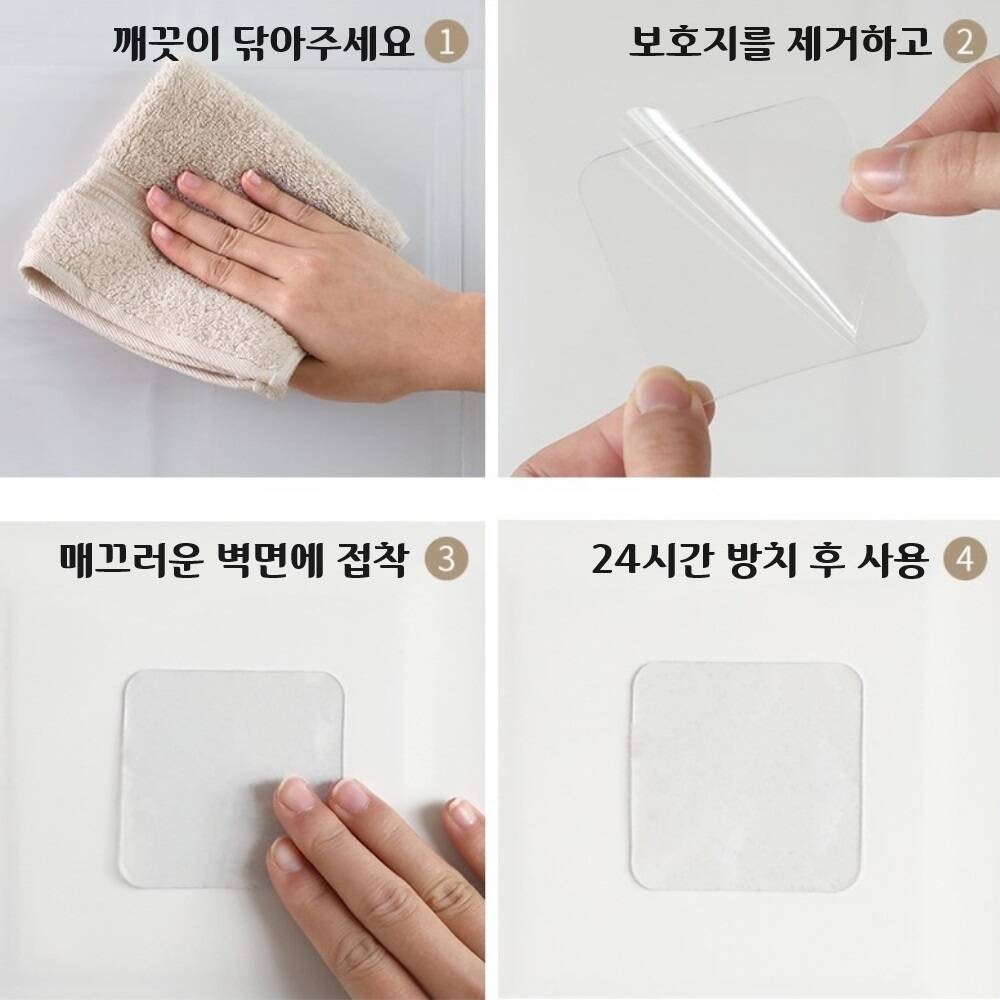 깨끗이 닦아주세요 1

보호지를 제거하고 2

매끄러운 벽면에 접착 3

24시간 방치 후 사용 4