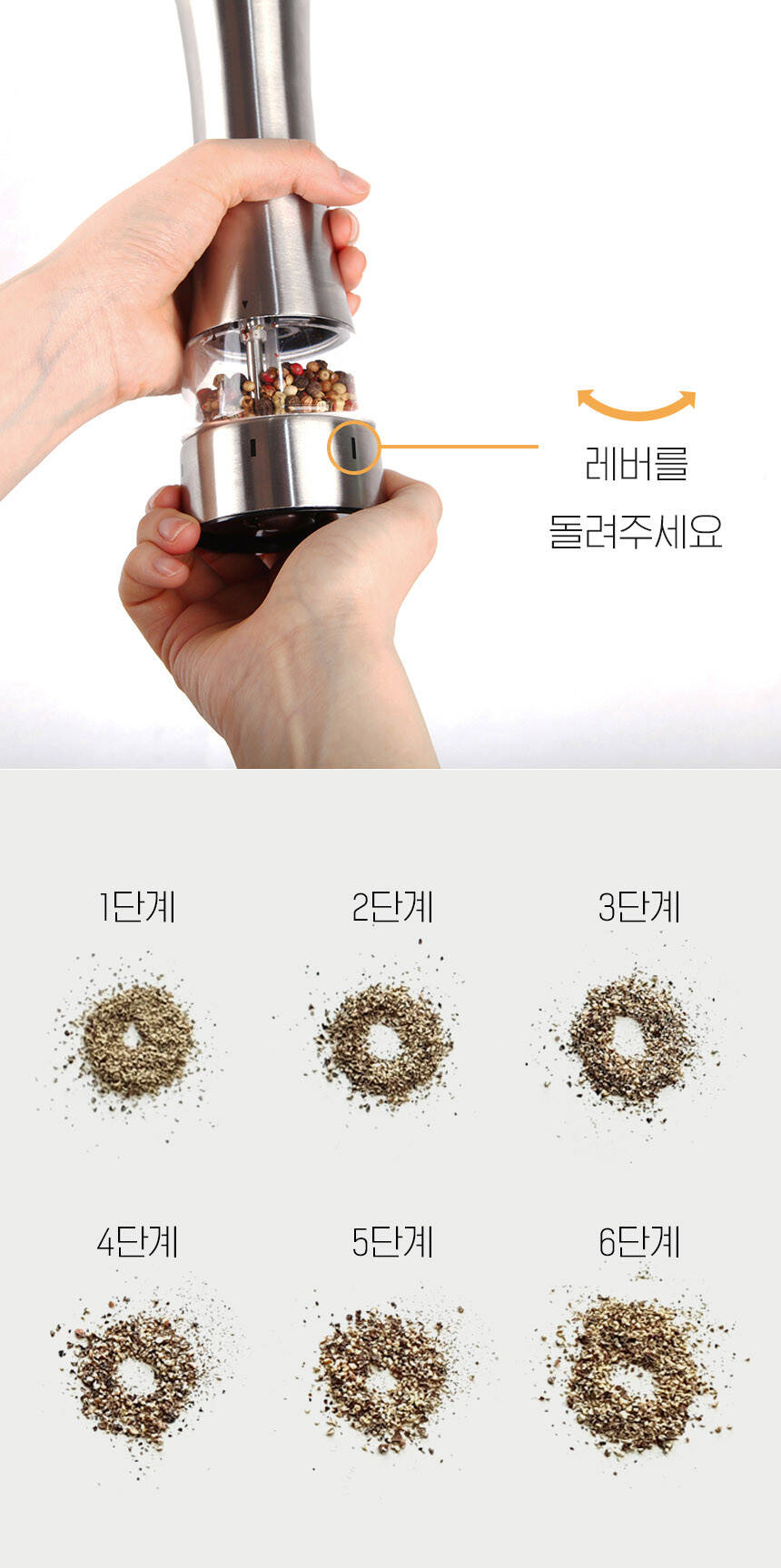 레버를
돌려주세요

1단계

2단계

3단계

4단계

5단계

6단계