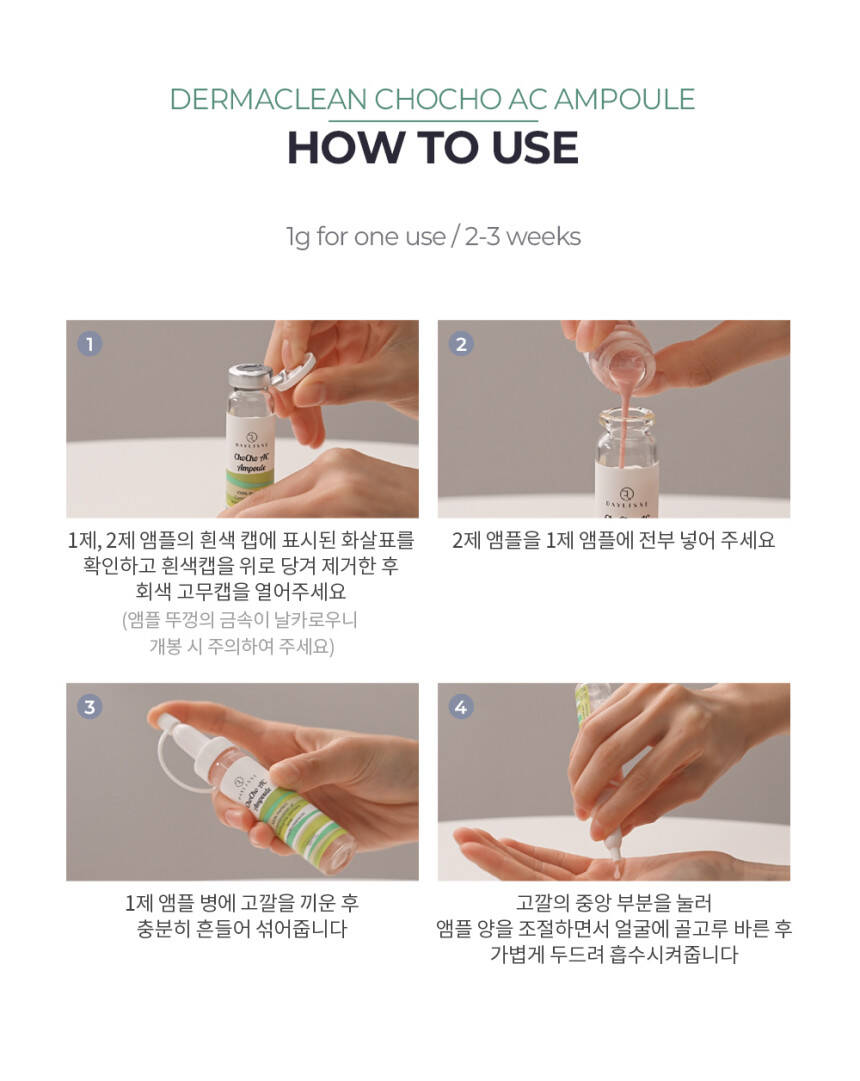 DERMACLEAN CHOCHO AC AMPOULE

HOW TO USE

1g for one use / 2-3 weeks

1

DAYLINNE

ChoCho AC Ampoule

1제, 2제 앰플의 흰색 캡에 표시된 화살표를 확인하고 흰색캡을 위로 당겨 제거한 후 회색 고무캡을 열어주세요

(앰플 뚜껑의 금속이 날카로우니 개봉 시 주의하여 주세요)

2

DAYLINNE

2제 앰플을 1제 앰플에 전부 넣어 주세요

3

DAYLINNE

ChoCho AC Ampoule

1제 앰플 병에 고깔을 끼운 후 충분히 흔들어 섞어줍니다

4

고깔의 중앙 부분을 눌러 앰플 양을 조절하면서 얼굴에 골고루 바른 후 가볍게 두드려 흡수시켜줍니다