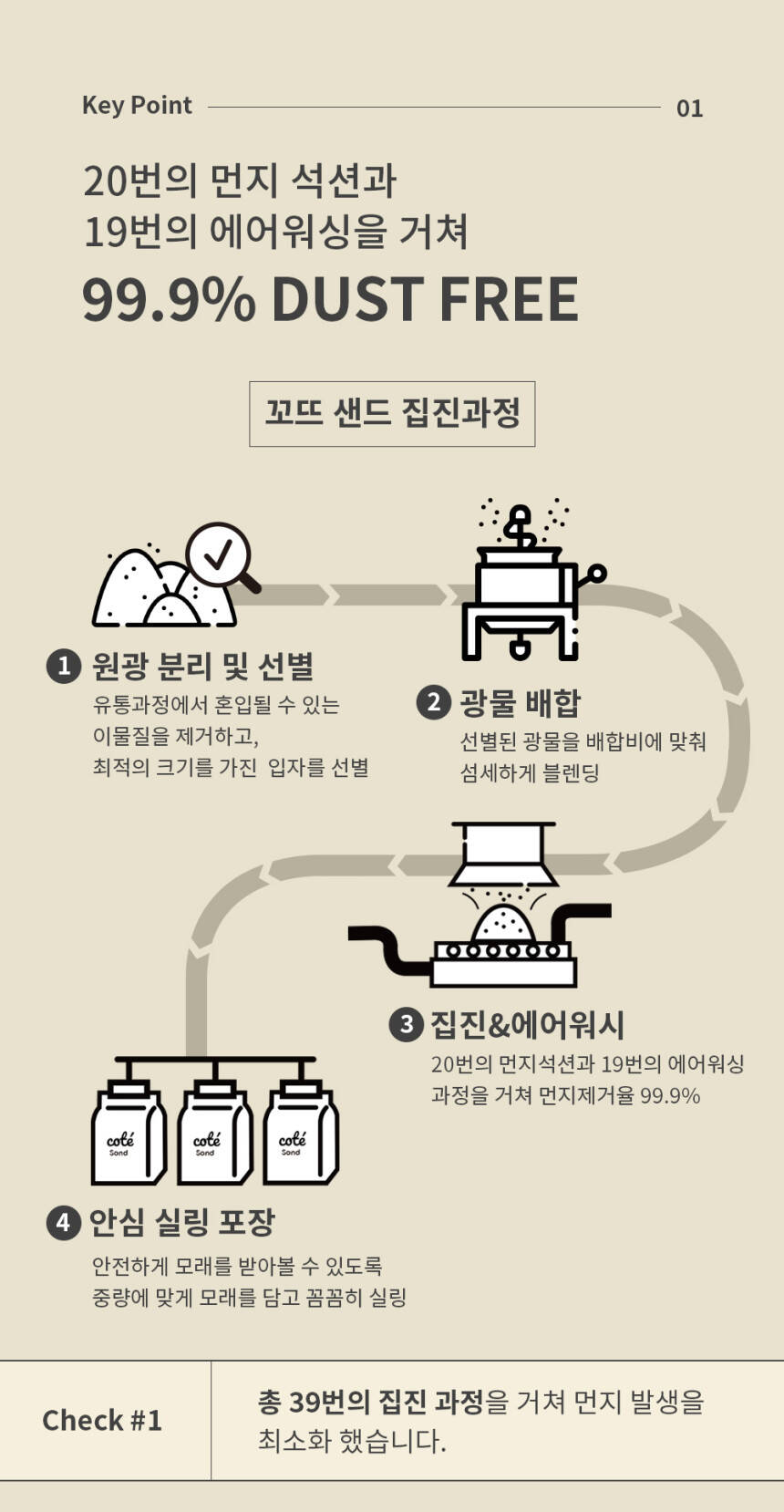 Key Point 01

20번의 먼지 석션과
19번의 에어워싱을 거쳐
99.9% DUST FREE

꼬뜨 샌드 집진과정

1 원광 분리 및 선별
유통과정에서 혼입될 수 있는 이물질을 제거하고, 최적의 크기를 가진 입자를 선별

2 광물 배합
선별된 광물을 배합비에 맞춰 섬세하게 블렌딩

3 집진&에어워시
20번의 먼지석션과 19번의 에어워싱 과정을 거쳐 먼지제거율 99.9%

coté Sand
coté Sand
coté Sand

4 안심 실링 포장
안전하게 모래를 받아볼 수 있도록 중량에 맞게 모래를 담고 꼼꼼히 실링

Check #1

총 39번의 집진 과정을 거쳐 먼지 발생을 최소화 했습니다.