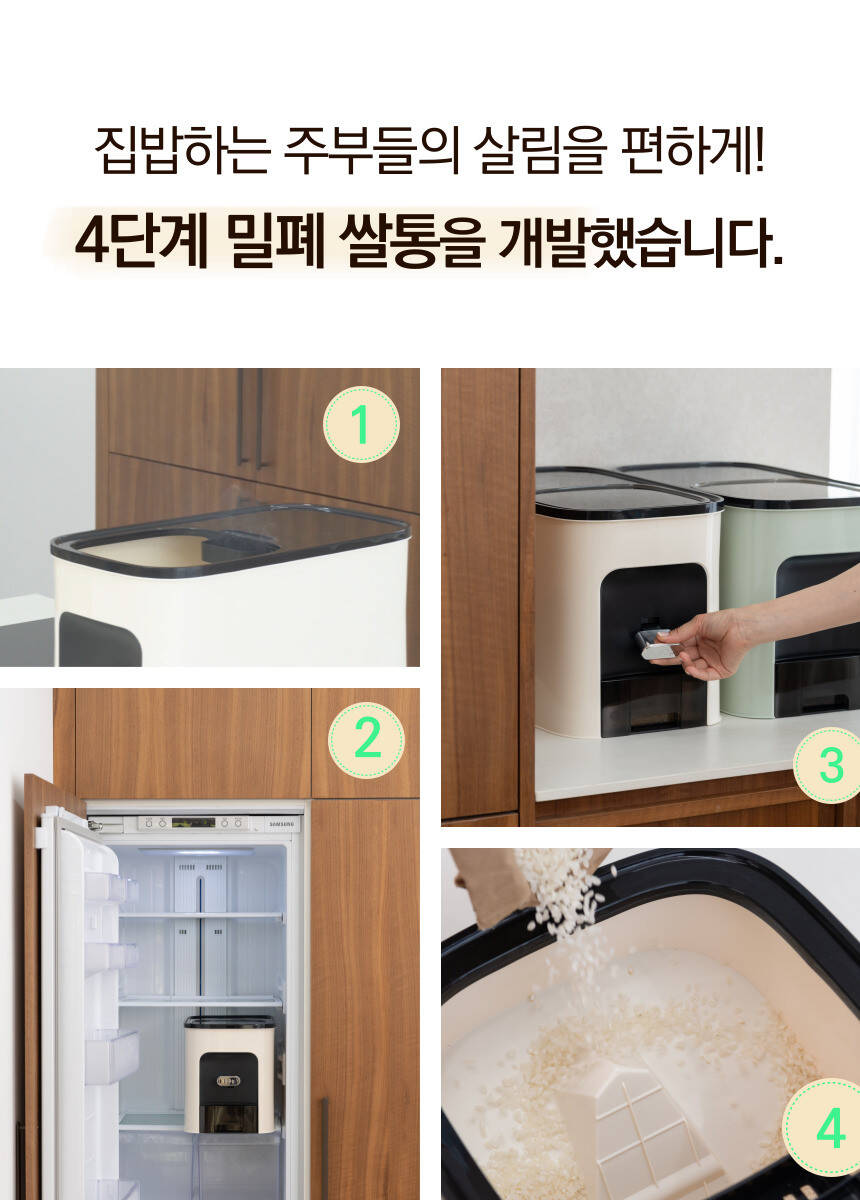 집밥하는 주부들의 살림을 편하게!
4단계 밀폐 쌀통을 개발했습니다.

1

2

SAMSUNG

3

4