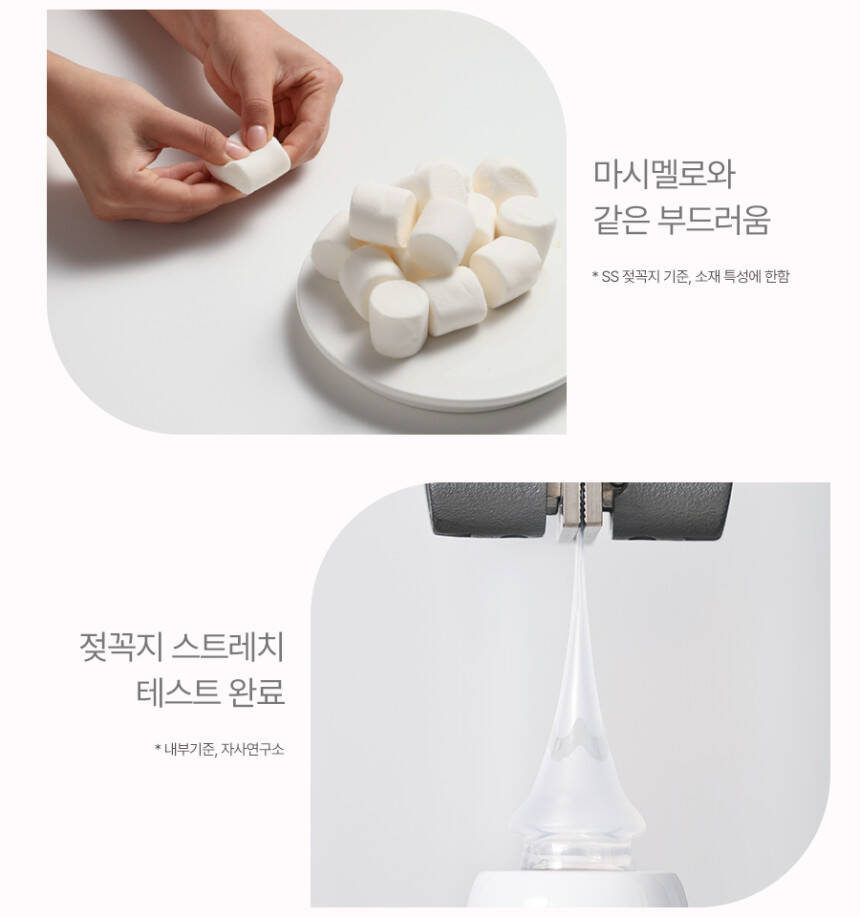 마시멜로와
같은 부드러움

* SS 젖꼭지 기준, 소재 특성에 한함

젖꼭지 스트레치
테스트 완료

* 내부기준, 자사연구소