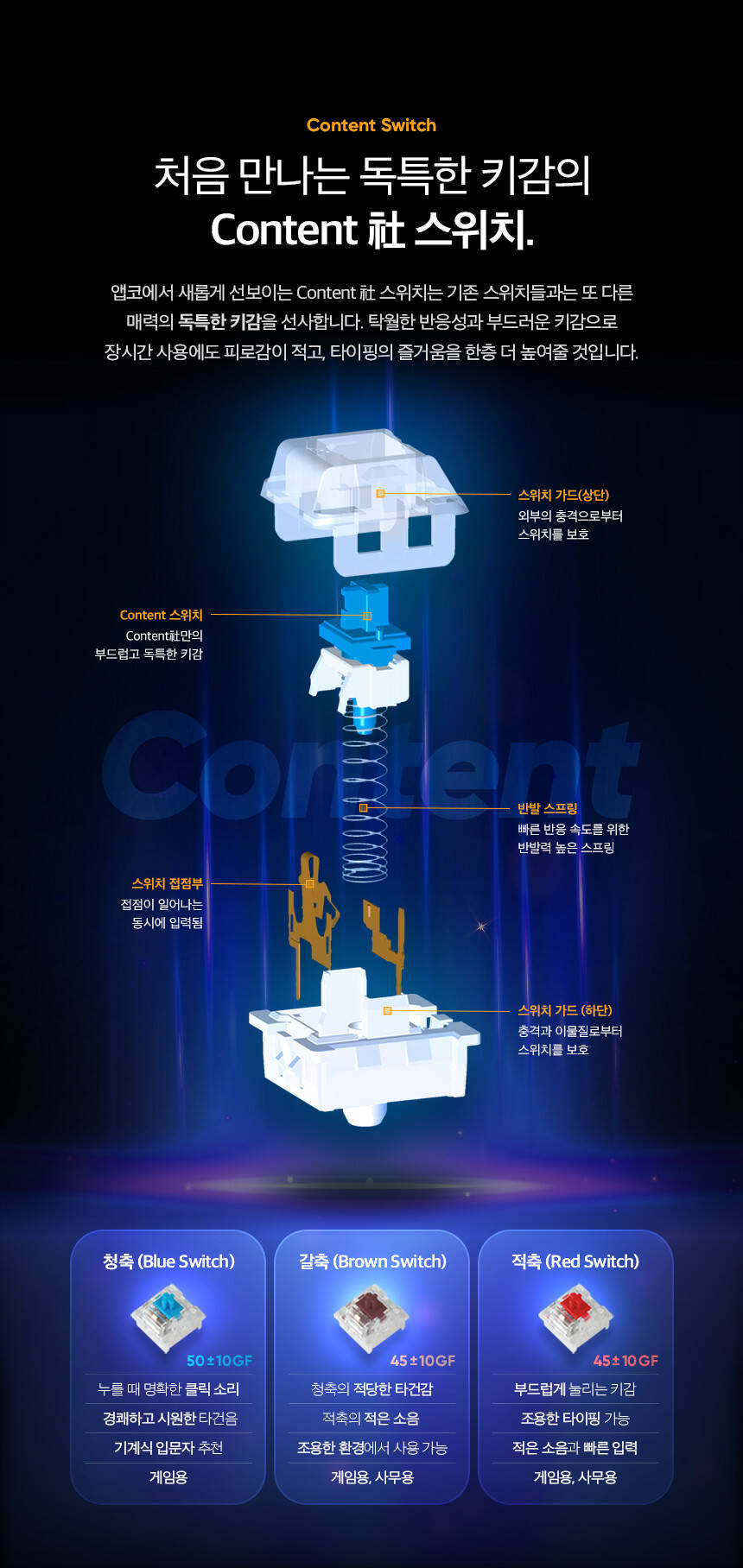 Content Switch

처음 만나는 독특한 키감의
Content 社 스위치.

앱코에서 새롭게 선보이는 Content 社 스위치는 기존 스위치들과는 또 다른 매력의 독특한 키감을 선사합니다. 탁월한 반응성과 부드러운 키감으로 장시간 사용에도 피로감이 적고, 타이핑의 즐거움을 한층 더 높여줄 것입니다.

스위치 가드(상단)
외부의 충격으로부터 스위치를 보호

Content 스위치
Content社만의 부드럽고 독특한 키감

Content

반발 스프링
빠른 반응 속도를 위한 반발력 높은 스프링

스위치 접점부
접점이 일어나는 동시에 입력됨

스위치 가드 (하단)
충격과 이물질로부터 스위치를 보호

청축 (Blue Switch)
50±10GF
누를 때 명확한 클릭 소리
경쾌하고 시원한 타건음
기계식 입문자 추천
게임용

갈축 (Brown Switch)
45±10GF
청축의 적당한 타건감
적축의 적은 소음
조용한 환경에서 사용 가능
게임용, 사무용

적축 (Red Switch)
45±10GF
부드럽게 눌리는 키감
조용한 타이핑 가능
적은 소음과 빠른 입력
게임용, 사무용