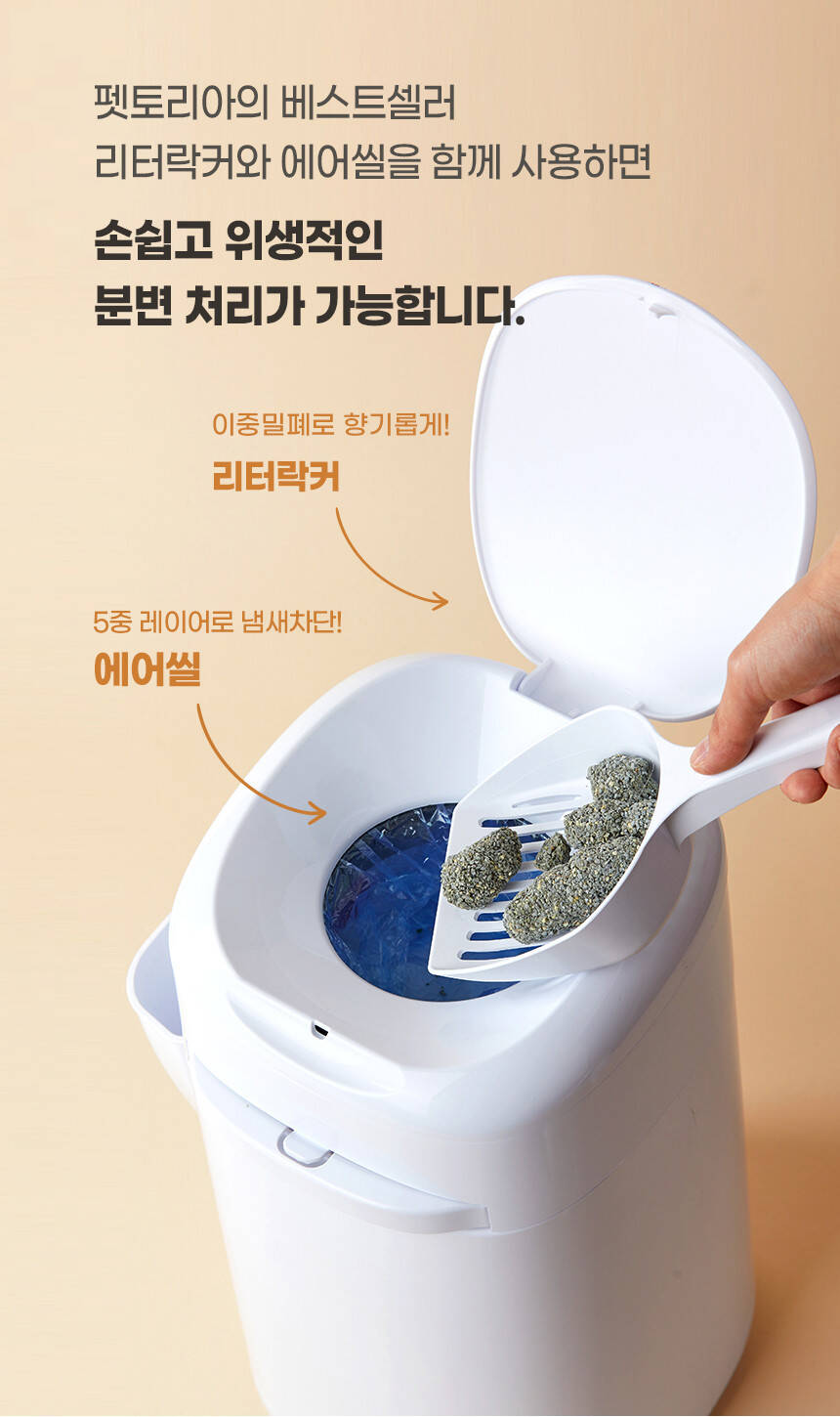 펫토리아의 베스트셀러
리터락커와 에어씰을 함께 사용하면

손쉽고 위생적인
분변 처리가 가능합니다.

이중밀폐로 향기롭게!
리터락커

5중 레이어로 냄새차단!
에어씰