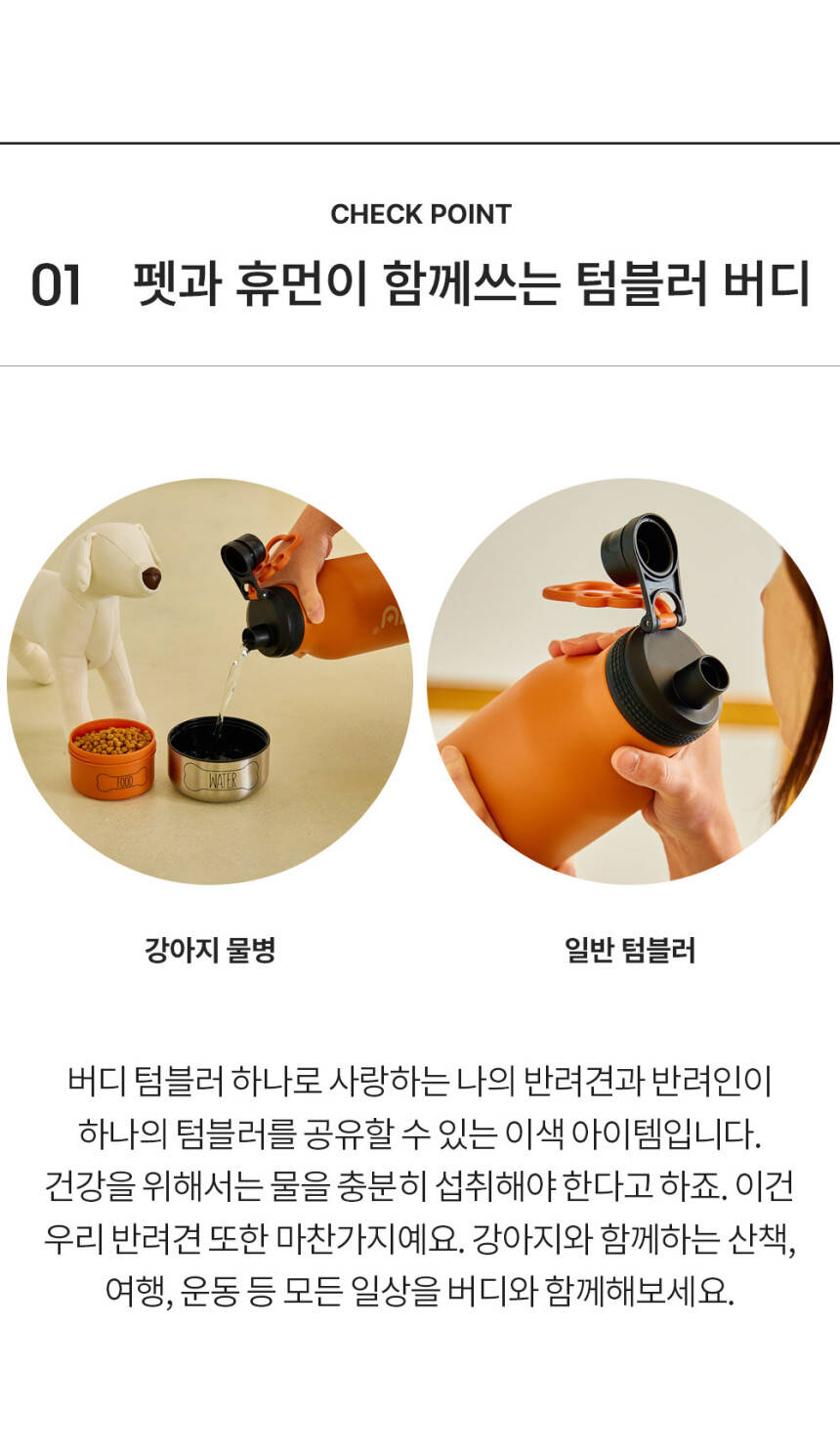 CHECK POINT

01 펫과 휴먼이 함께쓰는 텀블러 버디

FOOD

WATER

강아지 물병

일반 텀블러

버디 텀블러 하나로 사랑하는 나의 반려견과 반려인이 하나의 텀블러를 공유할 수 있는 이색 아이템입니다. 건강을 위해서는 물을 충분히 섭취해야 한다고 하죠. 이건 우리 반려견 또한 마찬가지예요. 강아지와 함께하는 산책, 여행, 운동 등 모든 일상을 버디와 함께해보세요.