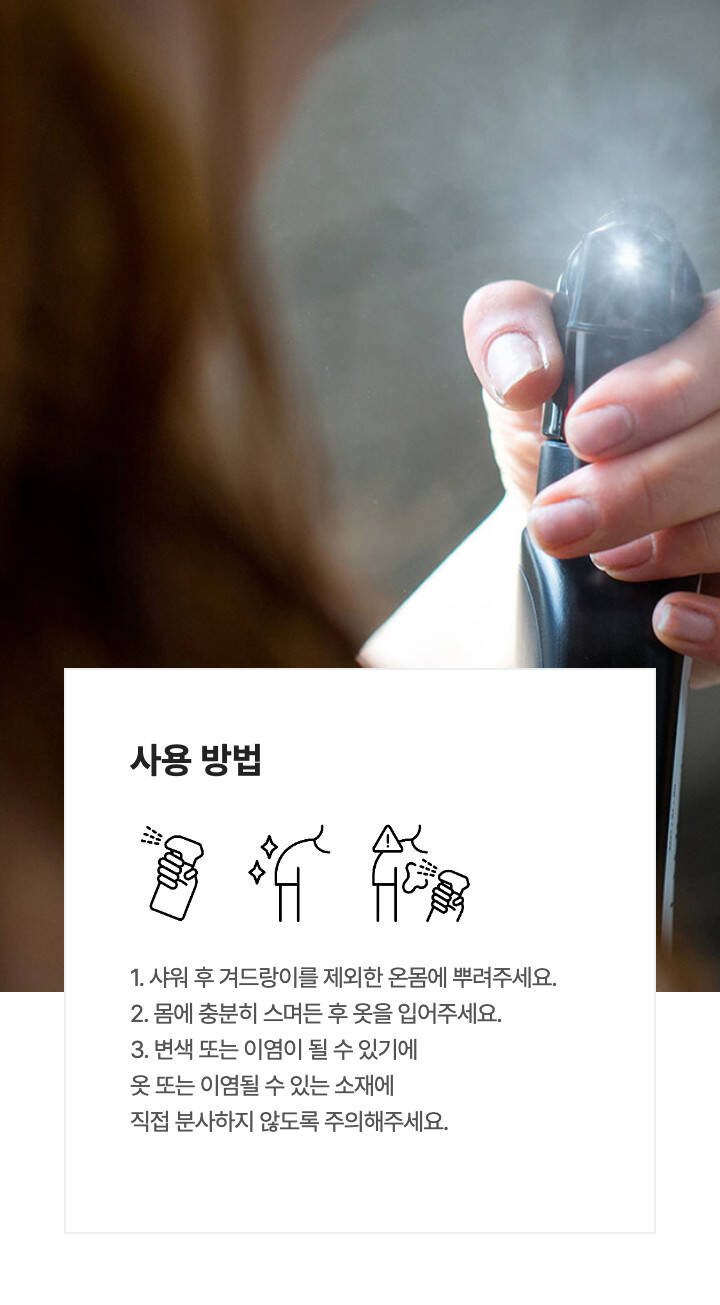 사용 방법

1. 샤워 후 겨드랑이를 제외한 온몸에 뿌려주세요.
2. 몸에 충분히 스며든 후 옷을 입어주세요.
3. 변색 또는 이염이 될 수 있기에 옷 또는 이염될 수 있는 소재에 직접 분사하지 않도록 주의해주세요.