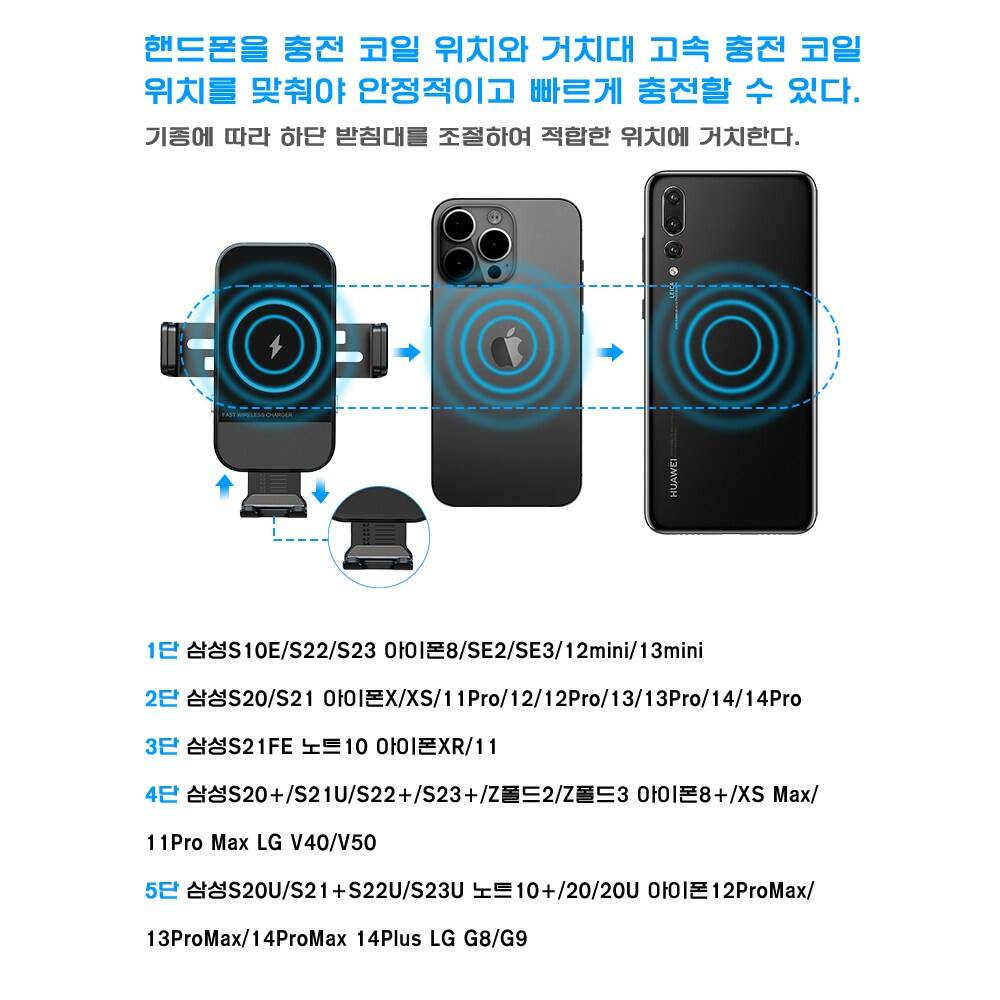 핸드폰을 충전 코일 위치와 거치대 고속 충전 코일 위치를 맞춰야 안정적이고 빠르게 충전할 수 있다.

기종에 따라 하단 받침대를 조절하여 적합한 위치에 거치한다.

FAST WIRELESS CHARGER

LEICA

HUAWEI

1단 삼성S10E/S22/S23 아이폰8/SE2/SE3/12mini/13mini

2단 삼성S20/S21 아이폰X/XS/11Pro/12/12Pro/13/13Pro/14/14Pro

3단 삼성S21FE 노트10 아이폰XR/11

4단 삼성S20+/S21U/S22+/S23+/Z폴드2/Z폴드3 아이폰8+/XS Max/ 11Pro Max LG V40/V50

5단 삼성S20U/S21+S22U/S23U 노트10+/20/20U 아이폰12ProMax/ 13ProMax/14ProMax 14Plus LG G8/G9