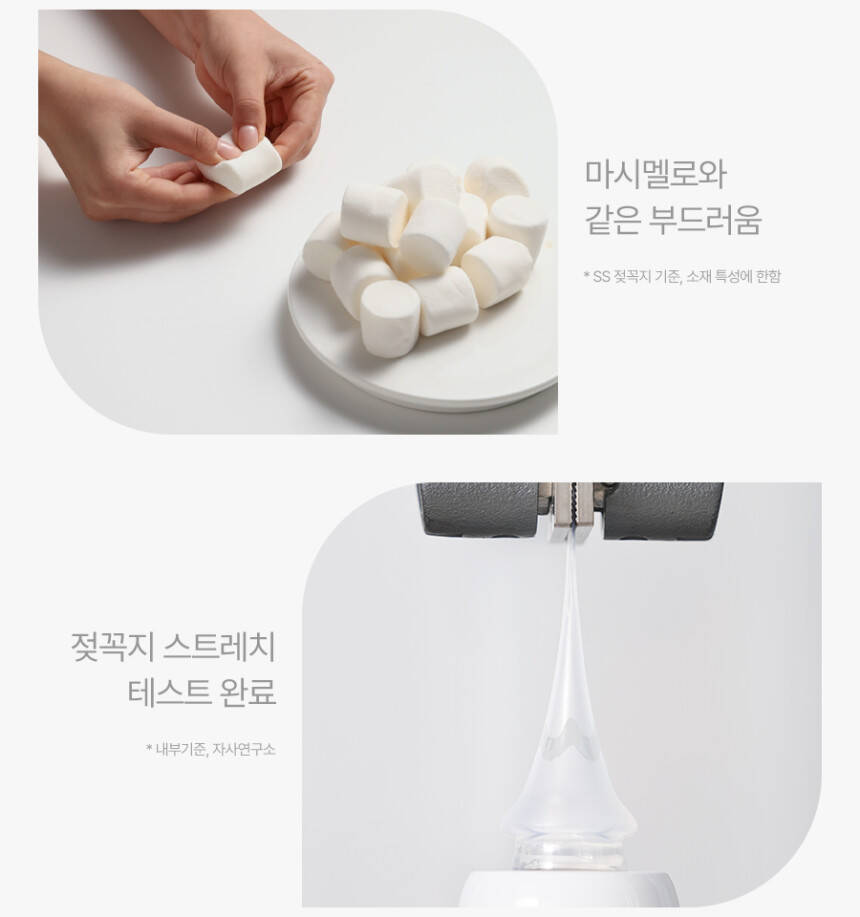 마시멜로와
같은 부드러움

* SS 젖꼭지 기준, 소재 특성에 한함

젖꼭지 스트레치
테스트 완료

* 내부기준, 자사연구소