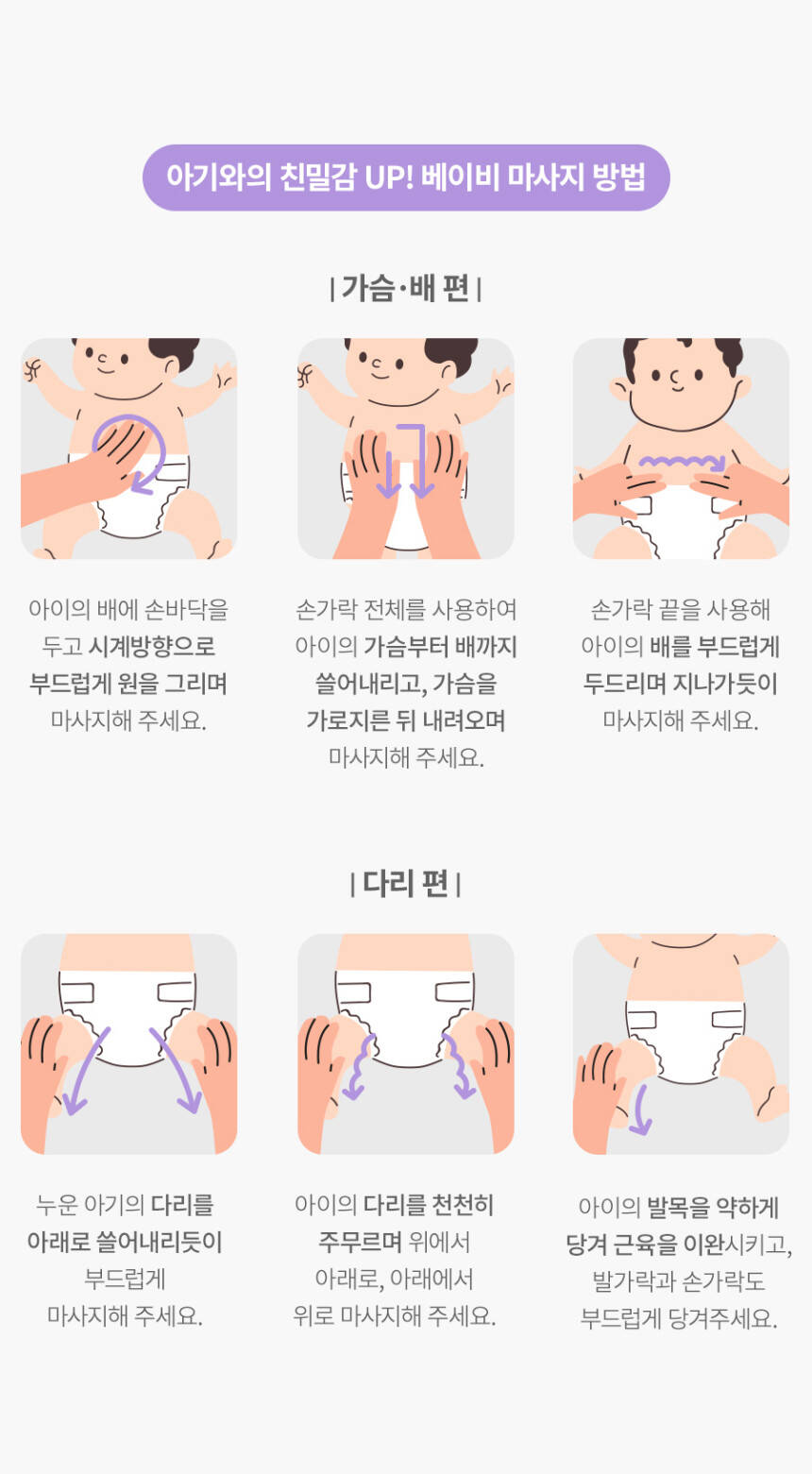 아기와의 친밀감 UP! 베이비 마사지 방법

| 가슴·배 편 |

아이의 배에 손바닥을 두고 시계방향으로 부드럽게 원을 그리며 마사지해 주세요.

손가락 전체를 사용하여 아이의 가슴부터 배까지 쓸어내리고, 가슴을 가로지른 뒤 내려오며 마사지해 주세요.

손가락 끝을 사용해 아이의 배를 부드럽게 두드리며 지나가듯이 마사지해 주세요.

| 다리 편 |

누운 아기의 다리를 아래로 쓸어내리듯이 부드럽게 마사지해 주세요.

아이의 다리를 천천히 주무르며 위에서 아래로, 아래에서 위로 마사지해 주세요.

아이의 발목을 약하게 당겨 근육을 이완시키고, 발가락과 손가락도 부드럽게 당겨주세요.