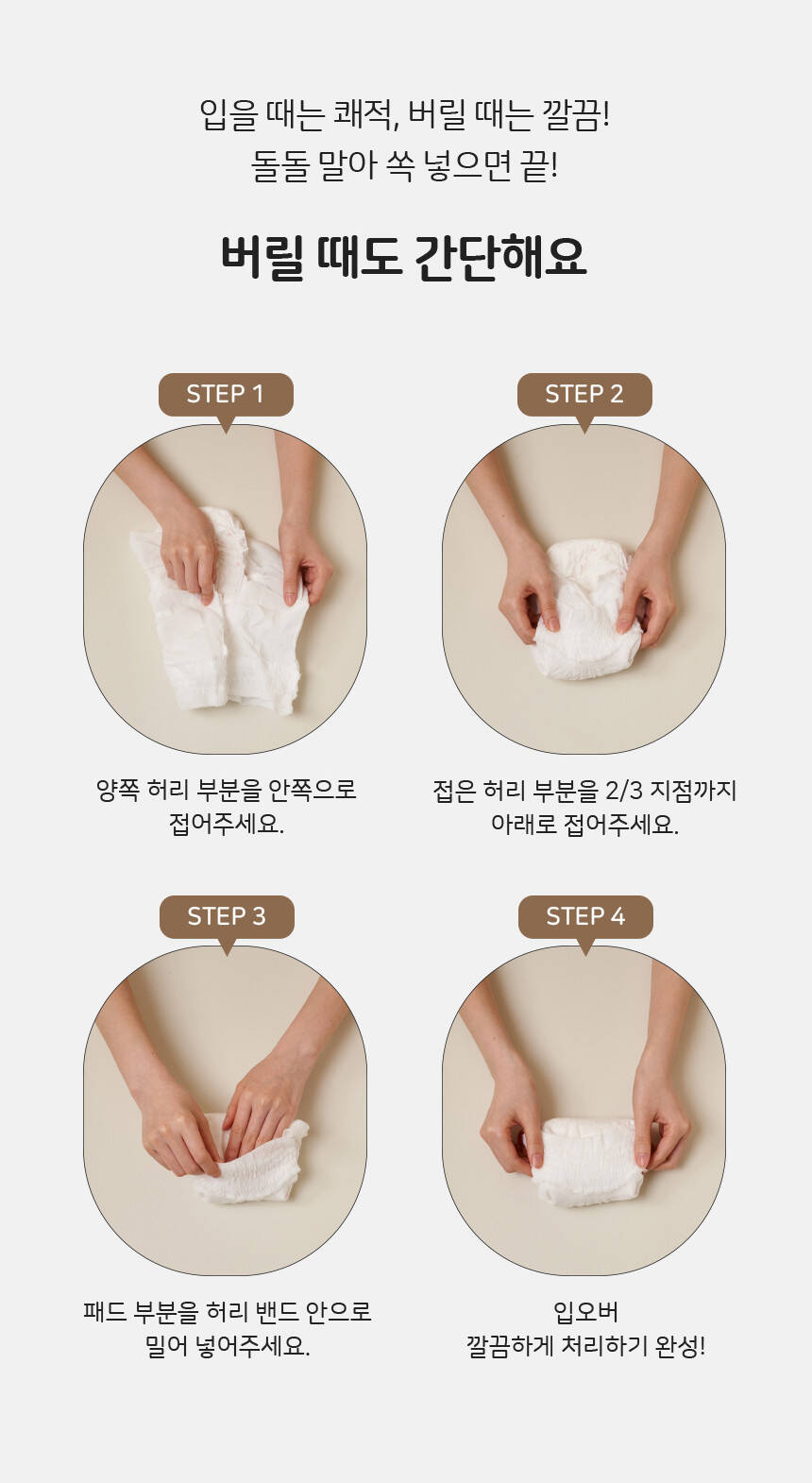 입을 때는 쾌적, 버릴 때는 깔끔!
돌돌 말아 쏙 넣으면 끝!

버릴 때도 간단해요

STEP 1

양쪽 허리 부분을 안쪽으로 접어주세요.

STEP 2

접은 허리 부분을 2/3 지점까지 아래로 접어주세요.

STEP 3

패드 부분을 허리 밴드 안으로 밀어 넣어주세요.

STEP 4

입오버
깔끔하게 처리하기 완성!