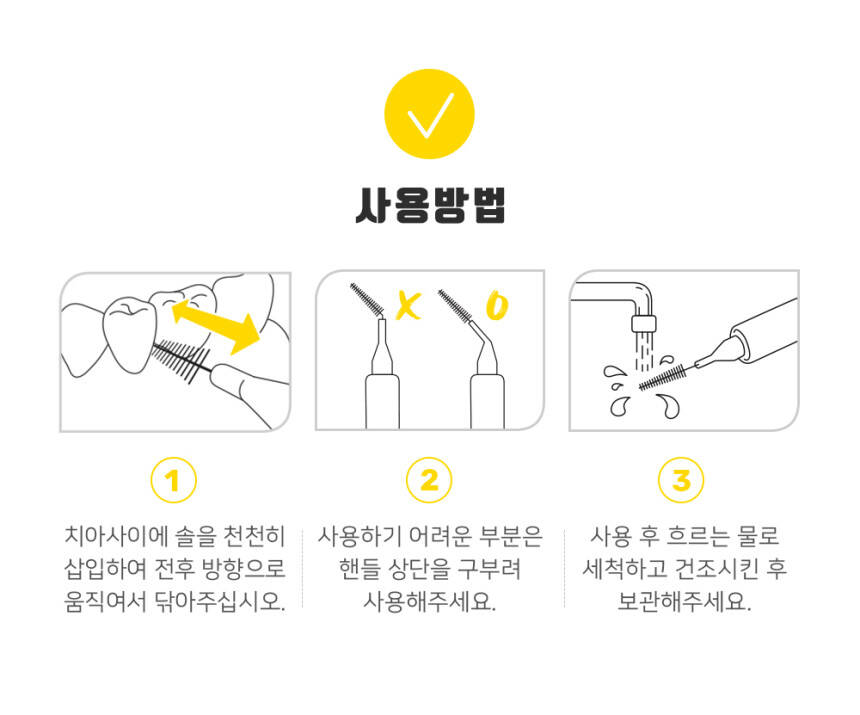 사용방법

X O

1

치아사이에 솔을 천천히 삽입하여 전후 방향으로 움직여서 닦아주십시오.

2

사용하기 어려운 부분은 핸들 상단을 구부려 사용해주세요.

3

사용 후 흐르는 물로 세척하고 건조시킨 후 보관해주세요.