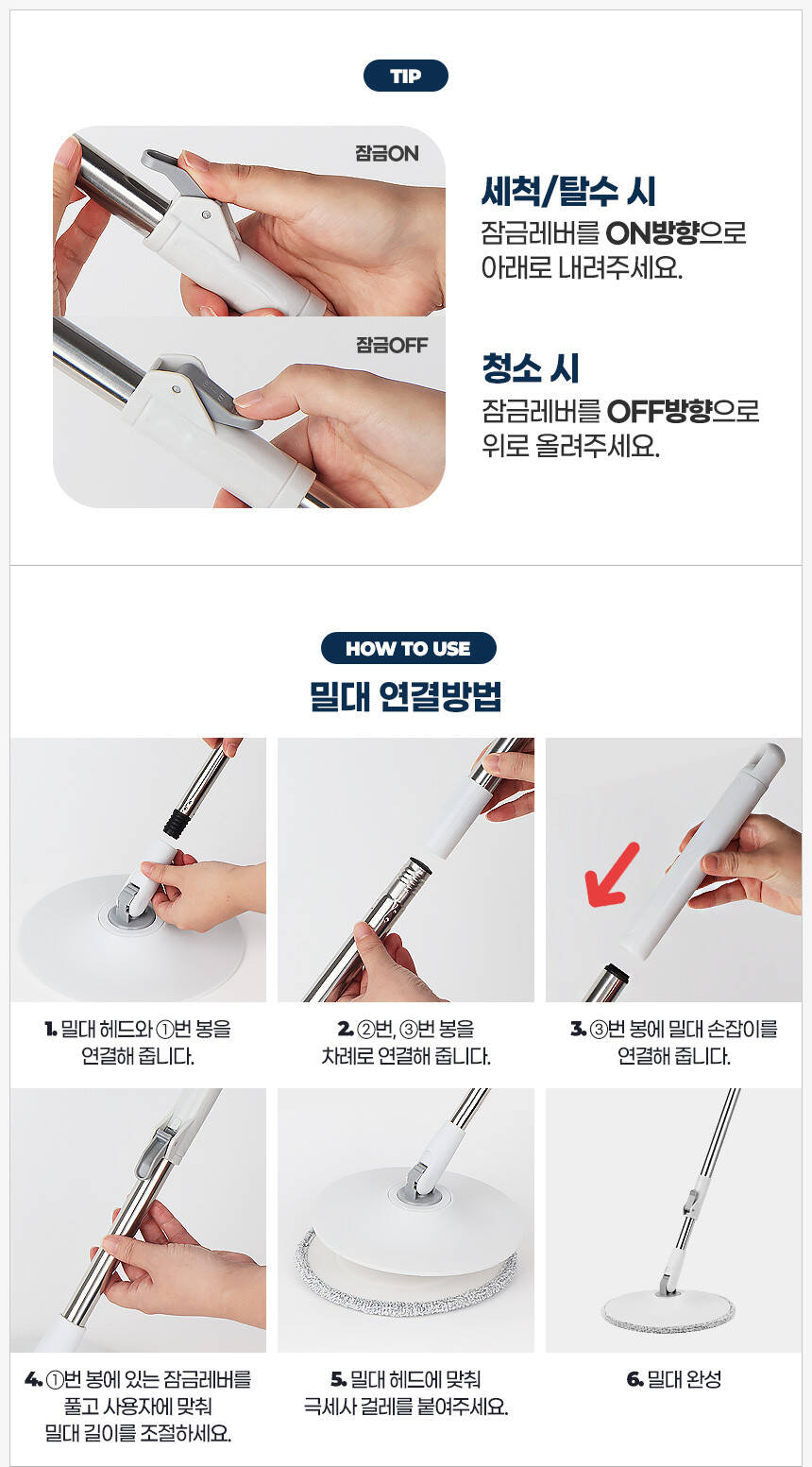 TIP

잠금ON

잠금OFF

세척/탈수 시
잠금레버를 ON방향으로 아래로 내려주세요.

청소 시
잠금레버를 OFF방향으로 위로 올려주세요.

HOW TO USE
밀대 연결방법

1. 밀대 헤드와 ①번 봉을 연결해 줍니다.

2. ②번, ③번 봉을 차례로 연결해 줍니다.

3. ③번 봉에 밀대 손잡이를 연결해 줍니다.

4. ①번 봉에 있는 잠금레버를 풀고 사용자에 맞춰 밀대 길이를 조절하세요.

5. 밀대 헤드에 맞춰 극세사 걸레를 붙여주세요.

6. 밀대 완성