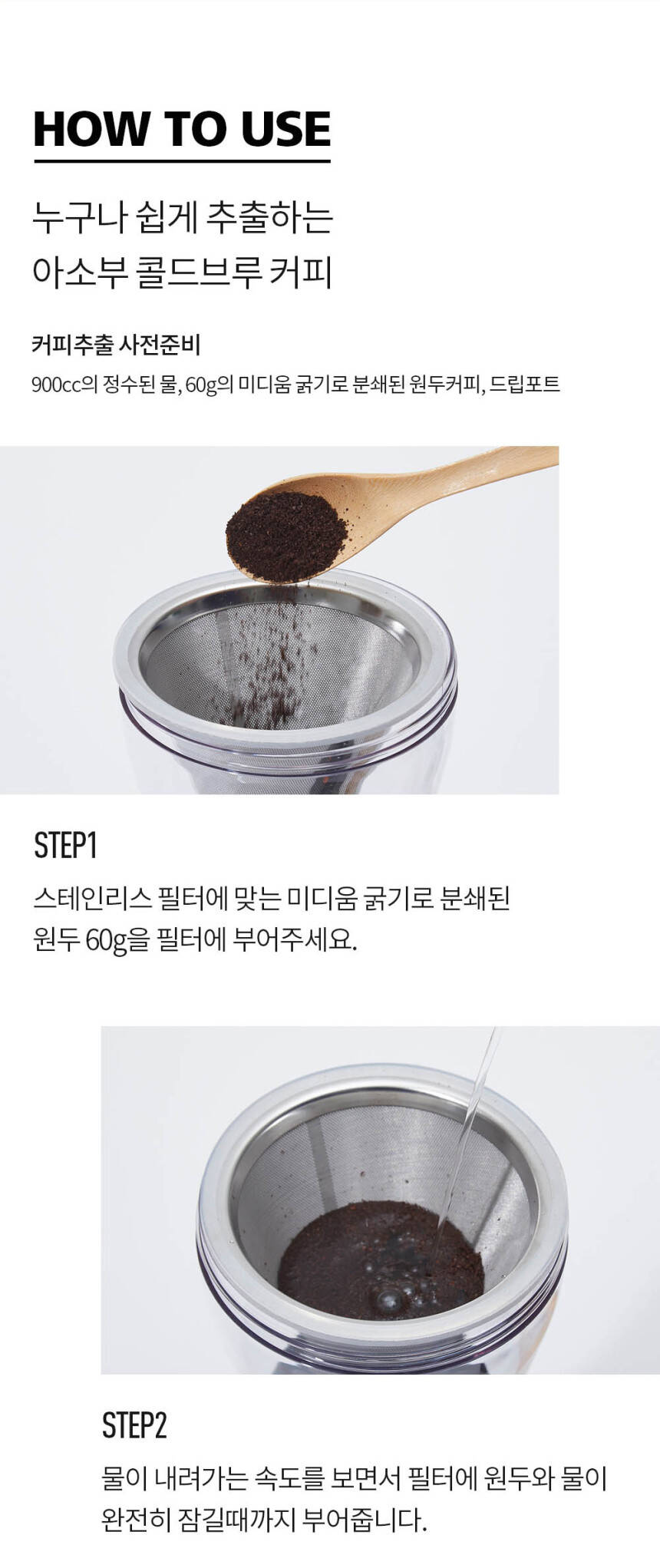 HOW TO USE

누구나 쉽게 추출하는
아소부 콜드브루 커피

커피추출 사전준비
900cc의 정수된 물, 60g의 미디움 굵기로 분쇄된 원두커피, 드립포트

STEP1
스테인리스 필터에 맞는 미디움 굵기로 분쇄된
원두 60g을 필터에 부어주세요.

STEP2
물이 내려가는 속도를 보면서 필터에 원두와 물이
완전히 잠길때까지 부어줍니다.