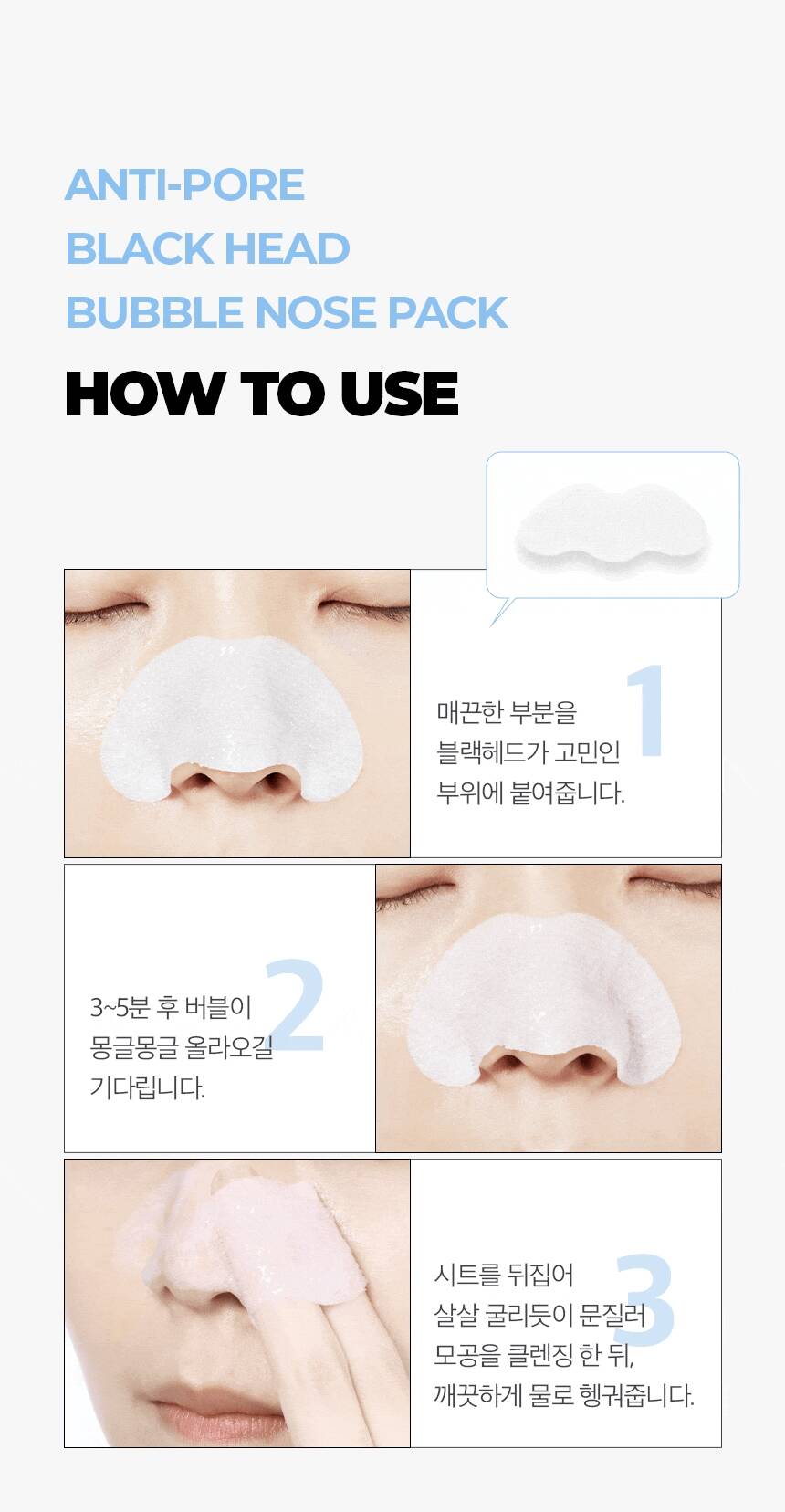 ANTI-PORE
BLACK HEAD
BUBBLE NOSE PACK

HOW TO USE

1
매끈한 부분을
블랙헤드가 고민인
부위에 붙여줍니다.

2
3~5분 후 버블이
몽글몽글 올라오길
기다립니다.

3
시트를 뒤집어
살살 굴리듯이 문질러
모공을 클렌징 한 뒤,
깨끗하게 물로 헹궈줍니다.